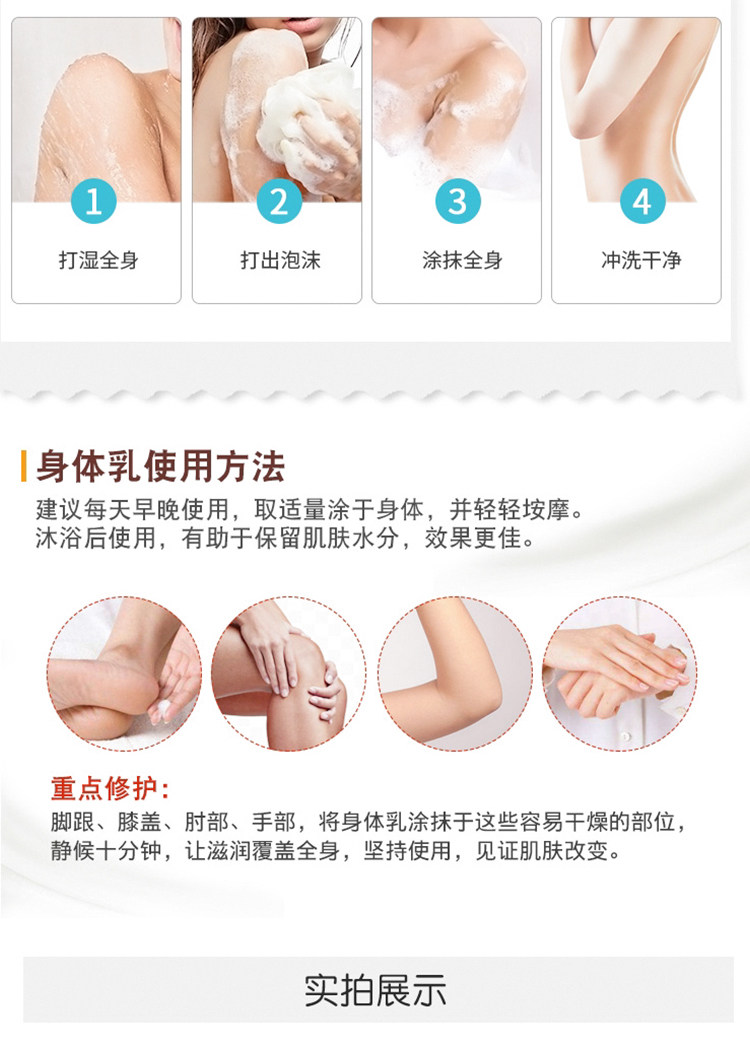 1
打湿全身

2
打出泡沫

3
涂抹全身

4
冲洗干净

身体乳使用方法
建议每天早晚使用，取适量涂于身体，并轻轻按摩。
沐浴后使用，有助于保留肌肤水分，效果更佳。

重点修护：
脚跟、膝盖、肘部、手部，将身体乳涂抹于这些容易干燥的部位，静候十分钟，让滋润覆盖全身，坚持使用，见证肌肤改变。

实拍展示