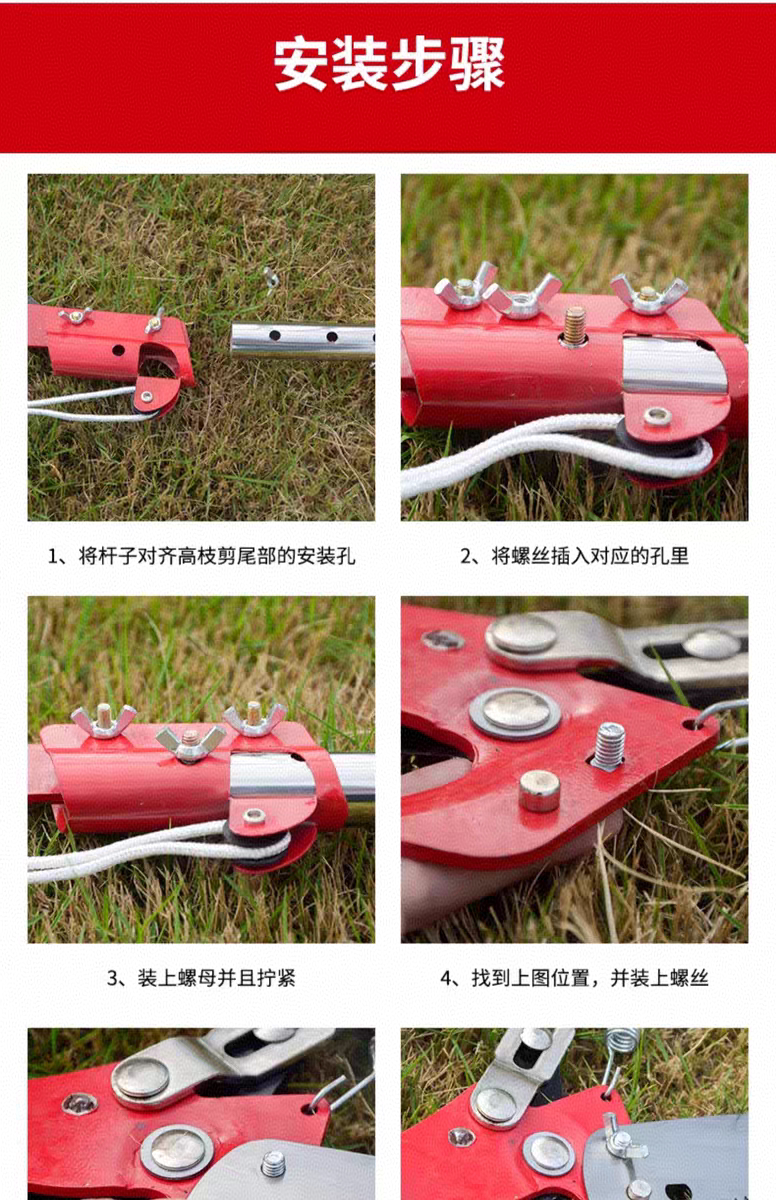 安装步骤

1、将杆子对齐高枝剪尾部的安装孔

2、将螺丝插入对应的孔里

3、装上螺母并且拧紧

4、找到上图位置，并装上螺丝