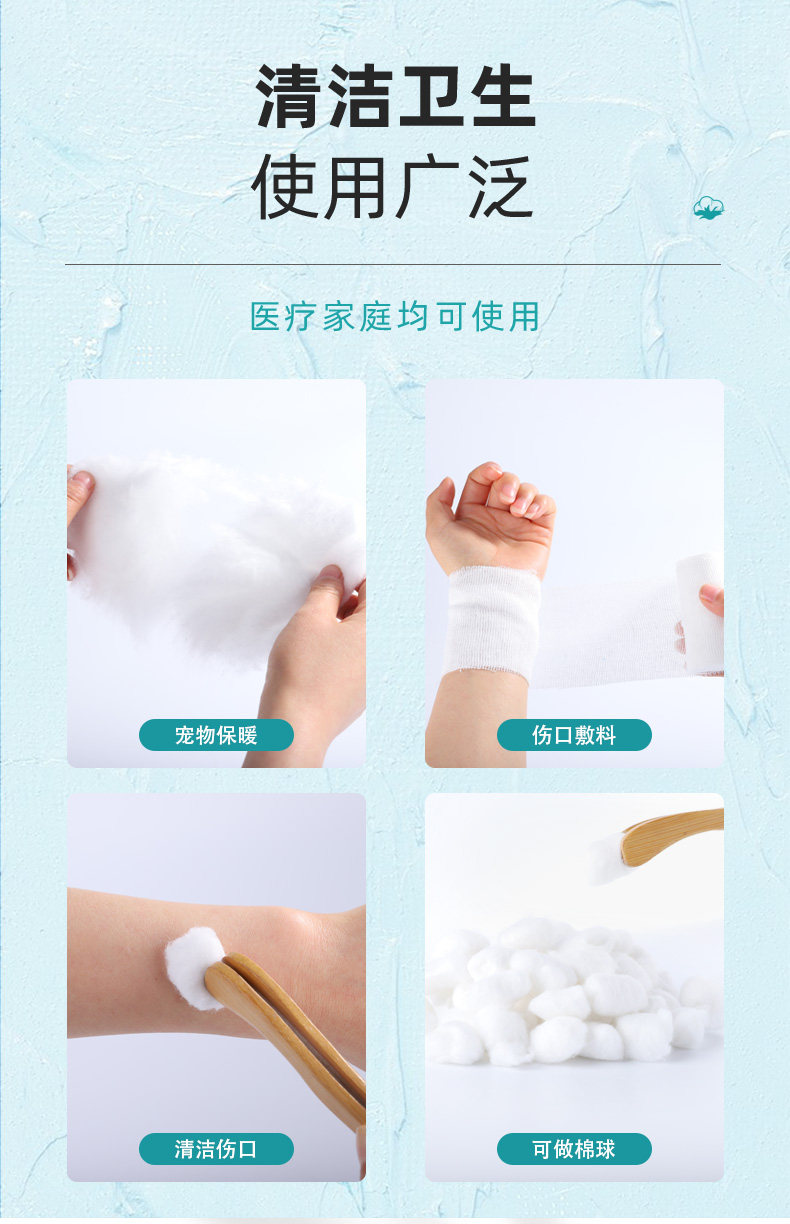 清洁卫生
使用广泛

医疗家庭均可使用

宠物保暖

伤口敷料

清洁伤口

可做棉球