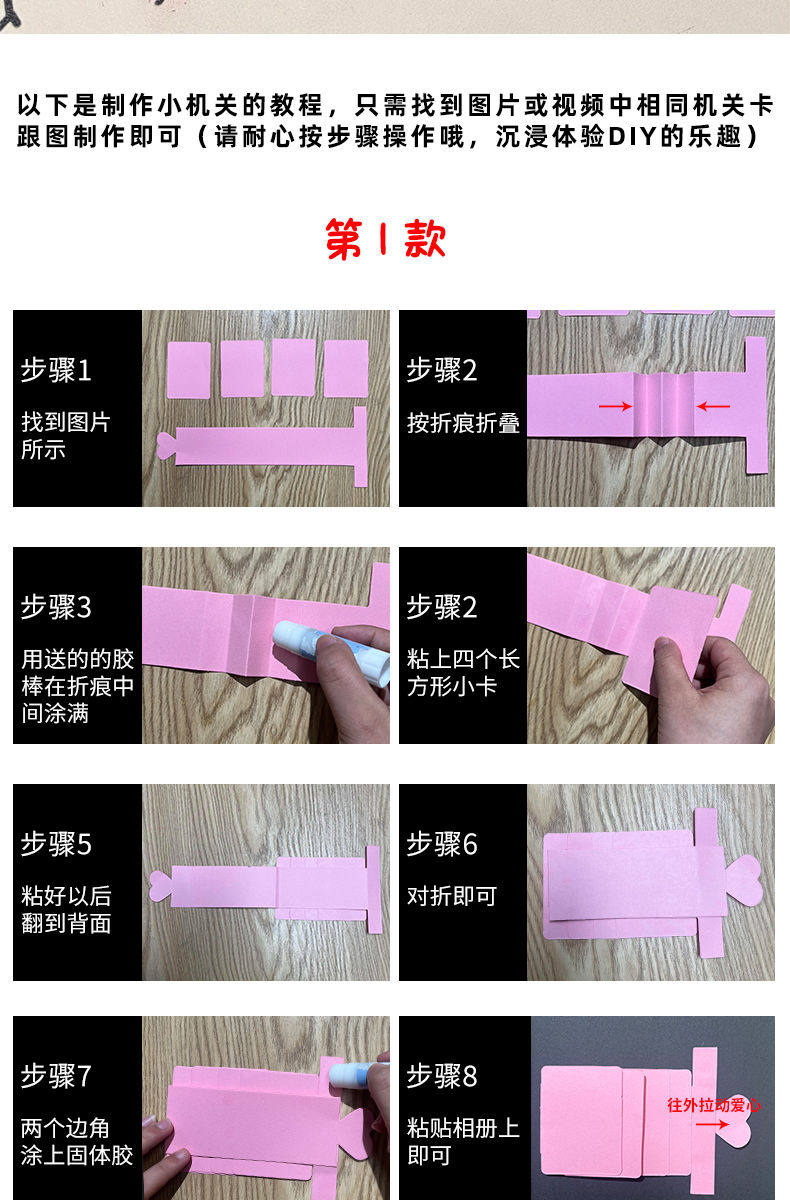 以下是制作小机关的教程，只需找到图片或视频中相同机关卡跟图制作即可（请耐心按步骤操作哦，沉浸体验DIY的乐趣）

第1款

步骤1
找到图片所示

步骤2
按折痕折叠

步骤3
用送的的胶棒在折痕中间涂满

步骤2
粘上四个长方形小卡

步骤5
粘好以后翻到背面

步骤6
对折即可

步骤7
两个边角涂上固体胶

步骤8
粘贴相册上即可

往外拉动爱心