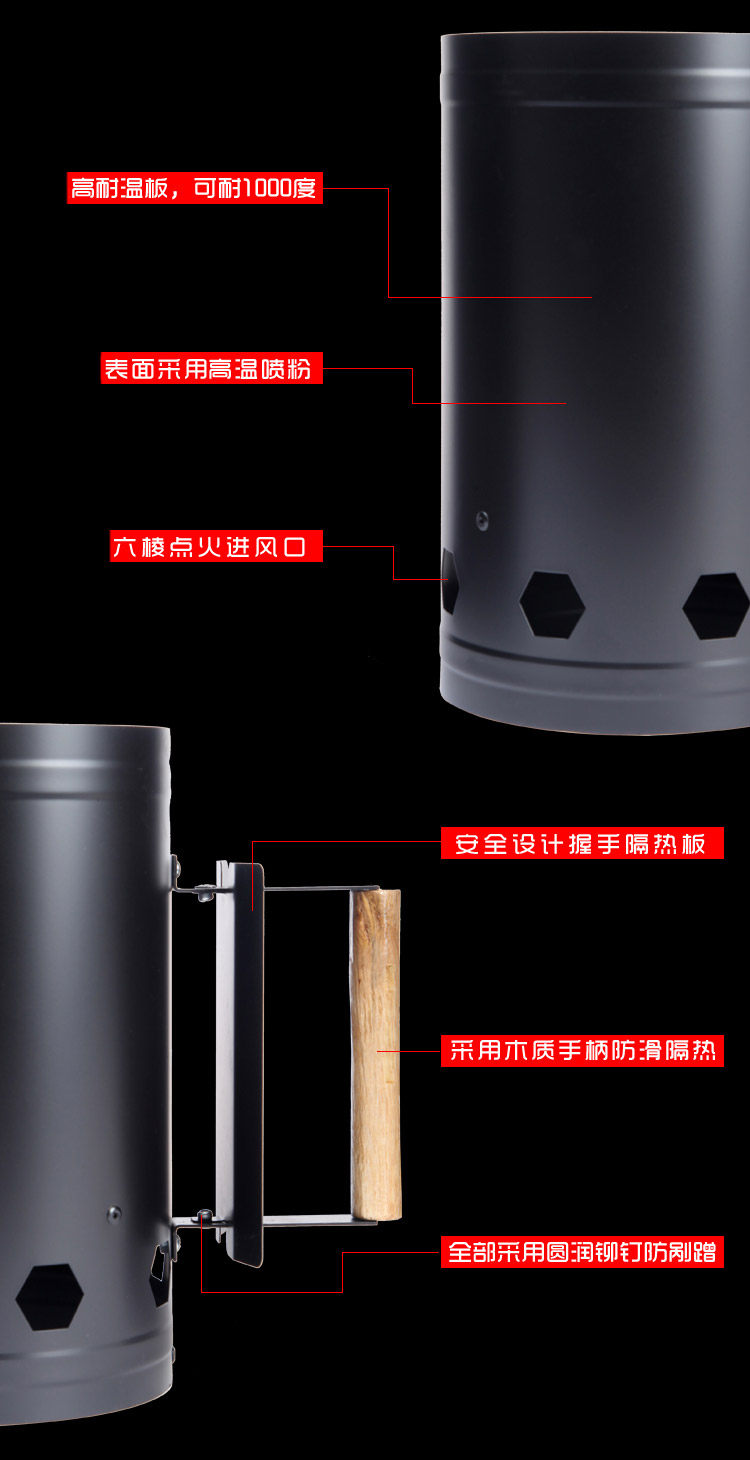 高耐温板，可耐1000度

表面采用高温喷粉

六棱点火进风口

安全设计握手隔热板

采用木质手柄防滑隔热

全部采用圆润铆钉防剐蹭