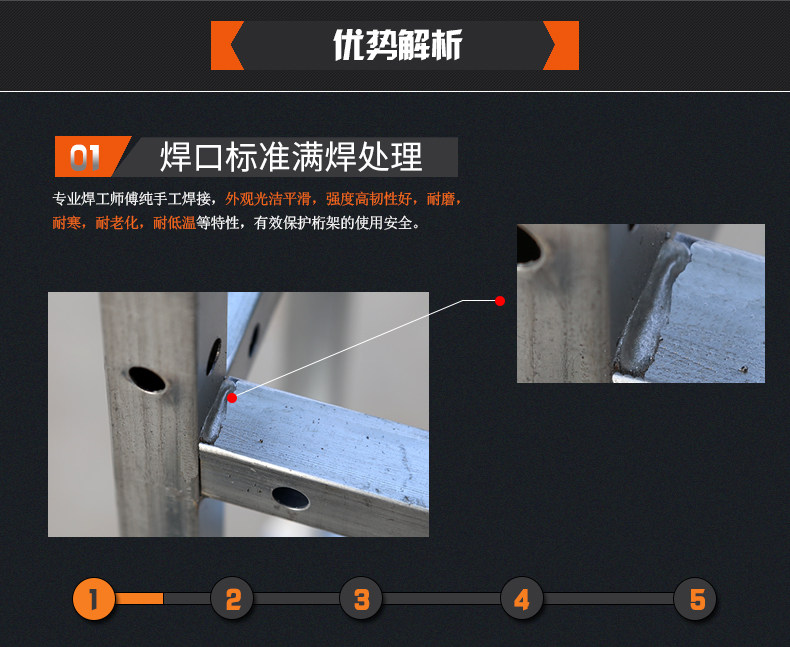 优势解析

01 焊口标准满焊处理

专业焊工师傅纯手工焊接，外观光洁平滑，强度高韧性好，耐磨，耐寒，耐老化，耐低温等特性，有效保护桁架的使用安全。

1 2 3 4 5