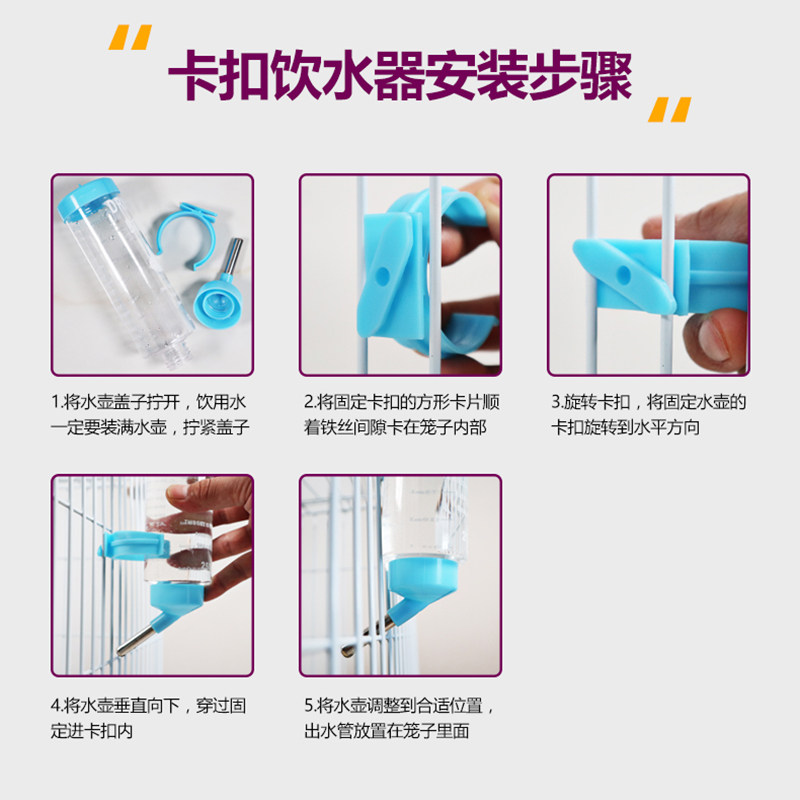 卡扣饮水器安装步骤

1.将水壶盖子拧开，饮用水一定要装满水壶，拧紧盖子

2.将固定卡扣的方形卡片顺着铁丝间隙卡在笼子内部

3.旋转卡扣，将固定水壶的卡扣旋转到水平方向

4.将水壶垂直向下，穿过固定进卡扣内

5.将水壶调整到合适位置，出水管放置在笼子里面