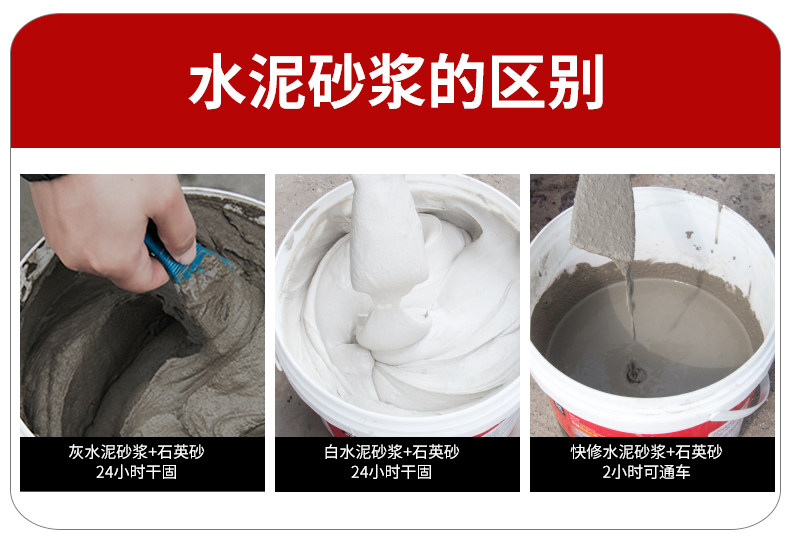 水泥砂浆的区别

灰水泥砂浆+石英砂
24小时干固

白水泥砂浆+石英砂
24小时干固

快修水泥砂浆+石英砂
2小时可通车