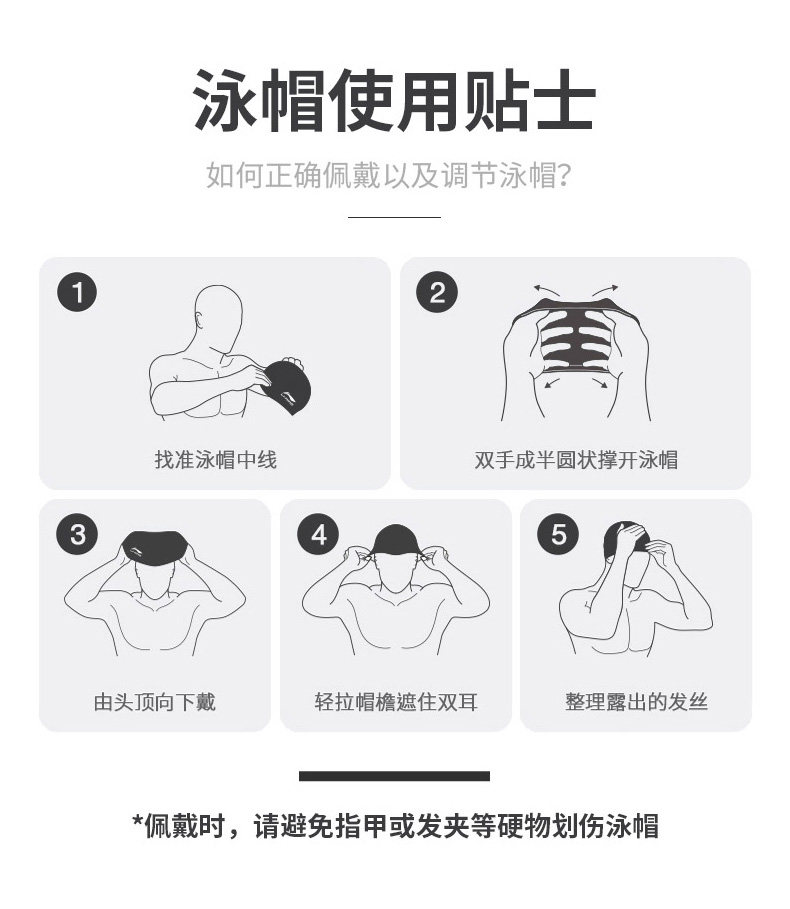 泳帽使用贴士

如何正确佩戴以及调节泳帽?

1
找准泳帽中线

2
双手成半圆状撑开泳帽

3
由头顶向下戴

4
轻拉帽檐遮住双耳

5
整理露出的发丝

*佩戴时，请避免指甲或发夹等硬物划伤泳帽