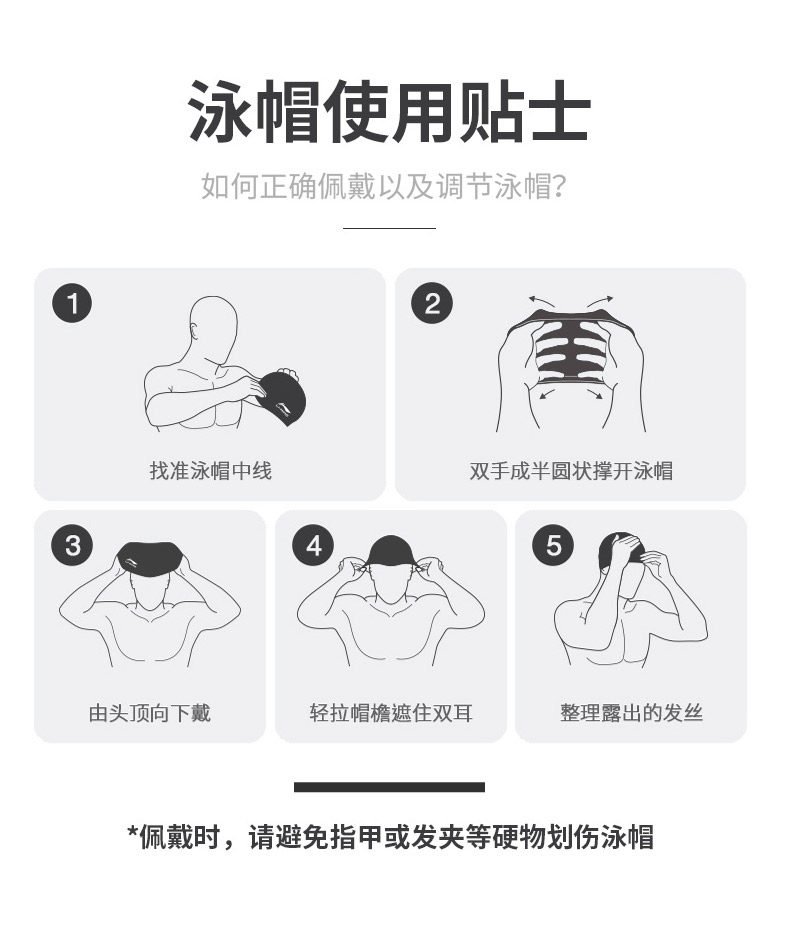 泳帽使用贴士

如何正确佩戴以及调节泳帽？

1
找准泳帽中线

2
双手成半圆状撑开泳帽

3
由头顶向下戴

4
轻拉帽檐遮住双耳

5
整理露出的发丝

*佩戴时，请避免指甲或发夹等硬物划伤泳帽