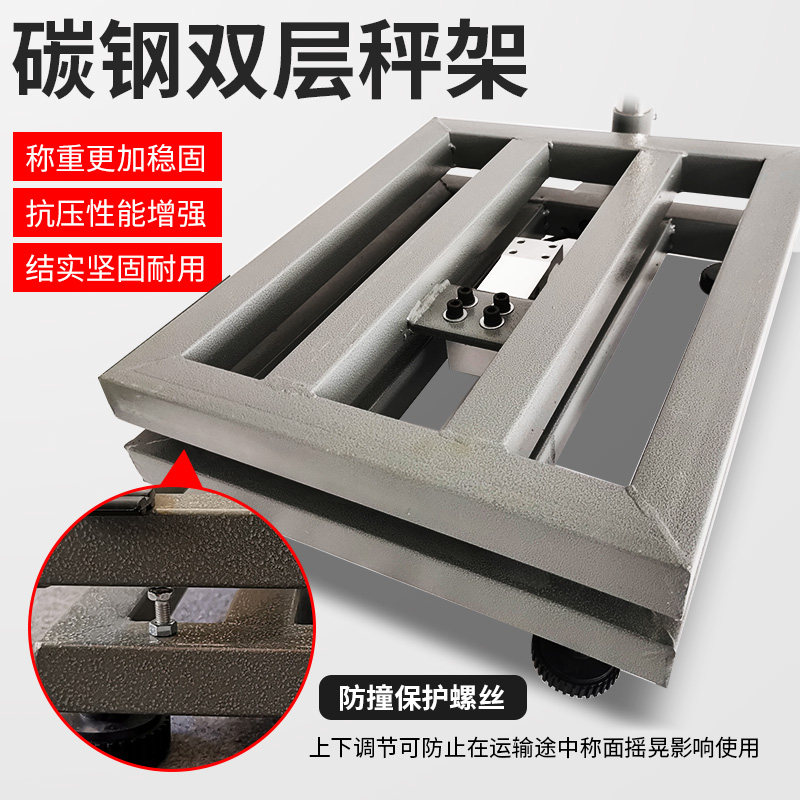 碳钢双层秤架

称重更加稳固

抗压性能增强

结实坚固耐用

防撞保护螺丝

上下调节可防止在运输途中称面摇晃影响使用