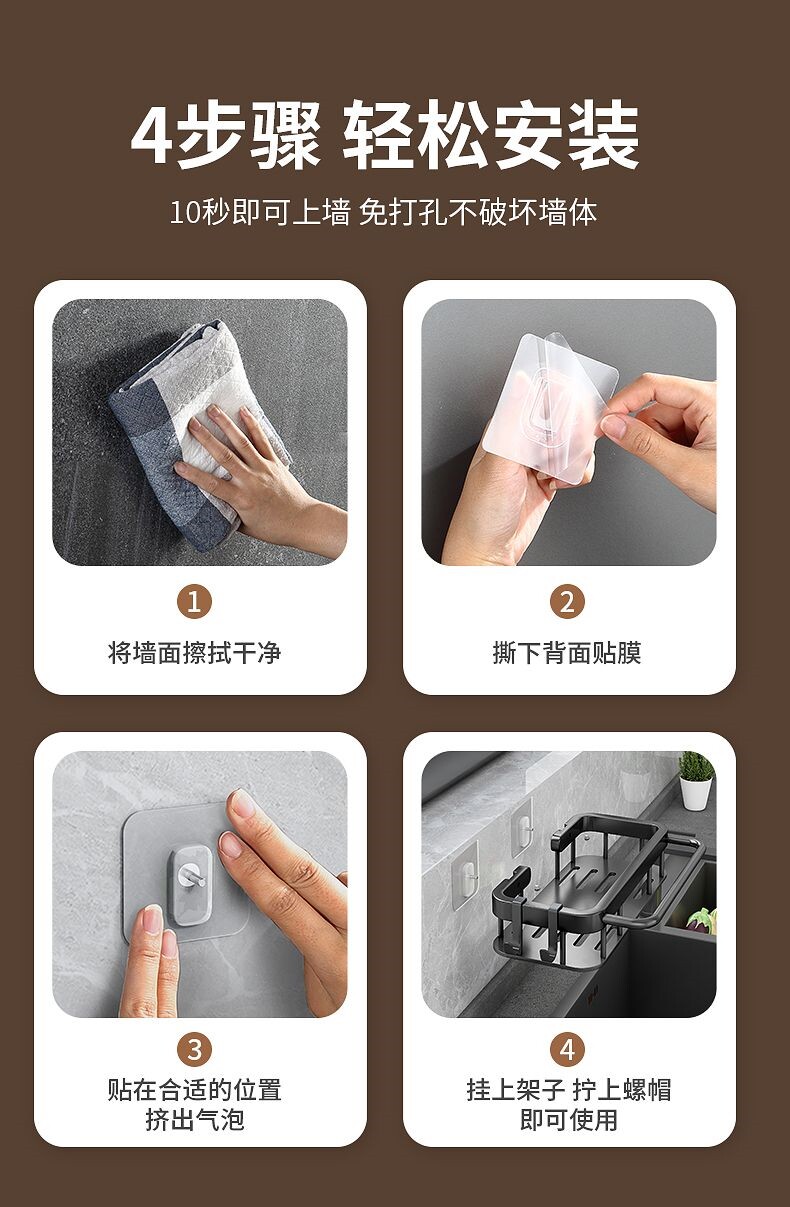 4步骤 轻松安装

10秒即可上墙 免打孔不破坏墙体

1

将墙面擦拭干净

2

撕下背面贴膜

3

贴在合适的位置
挤出气泡

4

挂上架子 拧上螺帽
即可使用