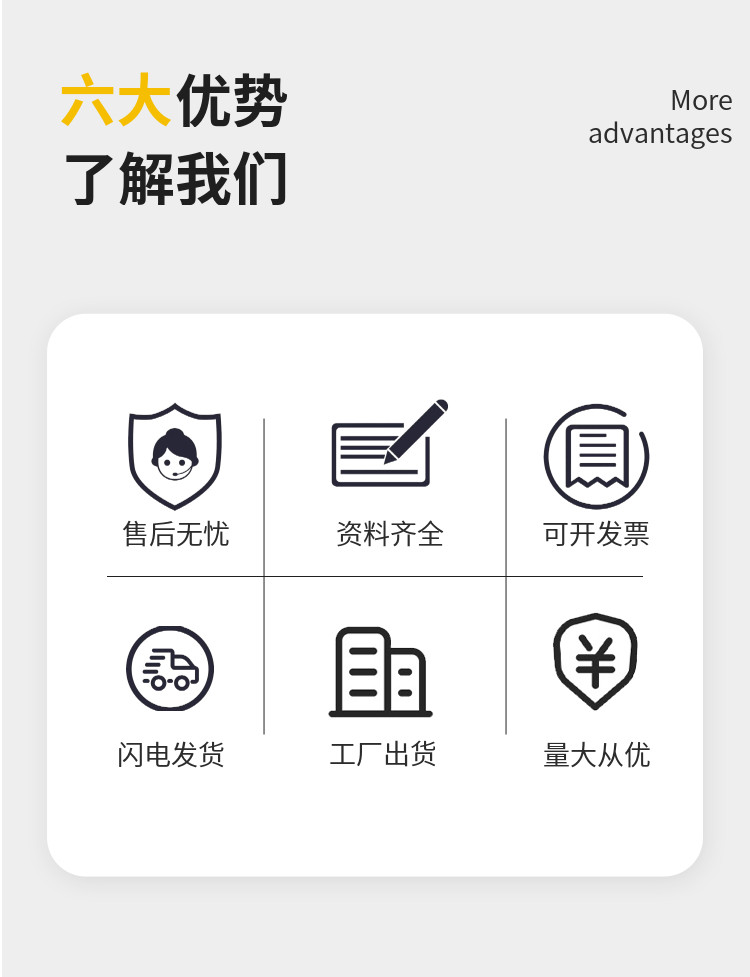 六大优势
了解我们

More
advantages

售后无忧

资料齐全

可开发票

闪电发货

工厂出货

量大从优