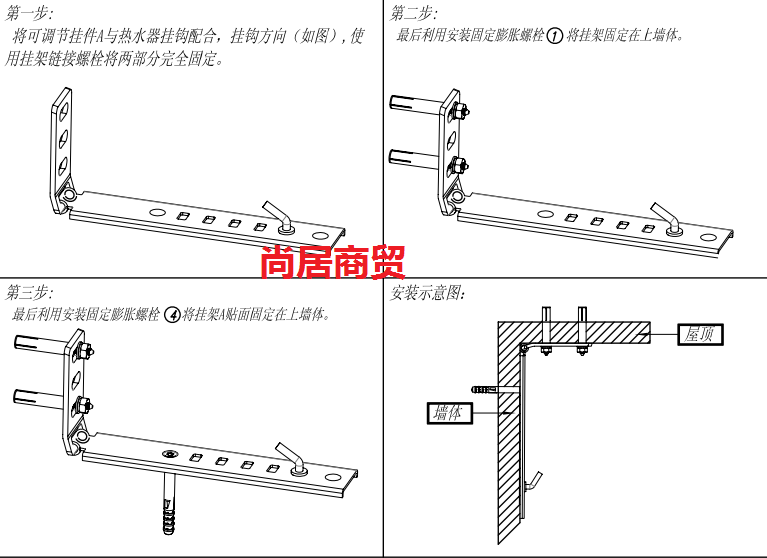 第一步:

将可调节挂件A与热水器挂钩配合，挂钩方向（如图），使用挂架链接螺栓将两部分完全固定。

第二步:

最后利用安装固定膨胀螺栓 ① 将挂架固定在上墙体。

尚居商贸

第三步:

最后利用安装固定膨胀螺栓 ④ 将挂架A贴面固定在上墙体。

安装示意图:

屋顶

墙体