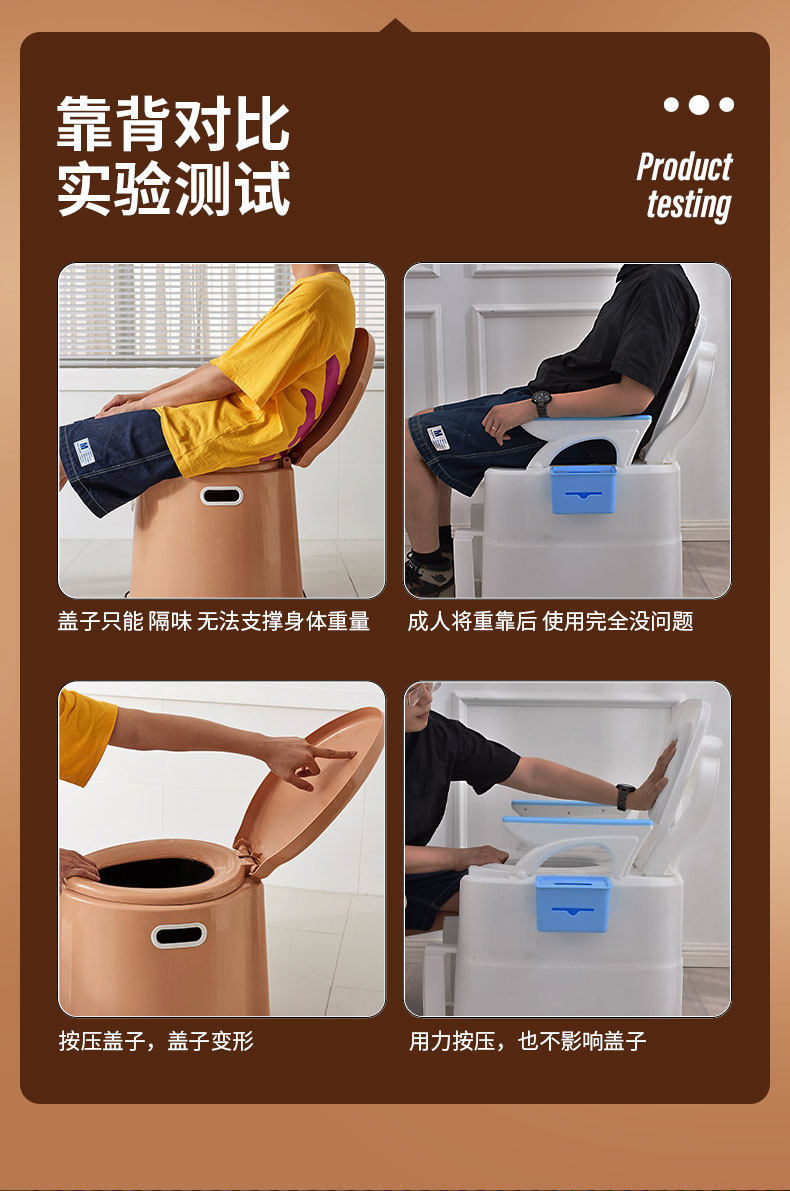 靠背对比
实验测试

Product
testing

盖子只能 隔味 无法支撑身体重量

成人将重靠后 使用完全没问题

按压盖子，盖子变形

用力按压，也不影响盖子