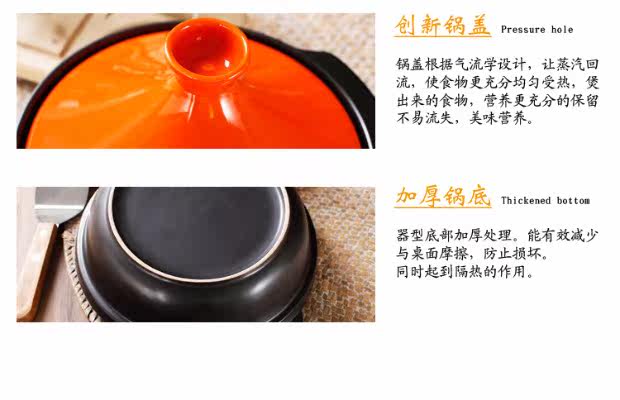 创新锅盖 Pressure hole

锅盖根据气流学设计，让蒸汽回流，使食物更充分均匀受热，煲出来的食物，营养更充分的保留不易流失，美味营养。

加厚锅底 Thickened bottom

器型底部加厚处理。能有效减少与桌面摩擦，防止损坏。
同时起到隔热的作用。