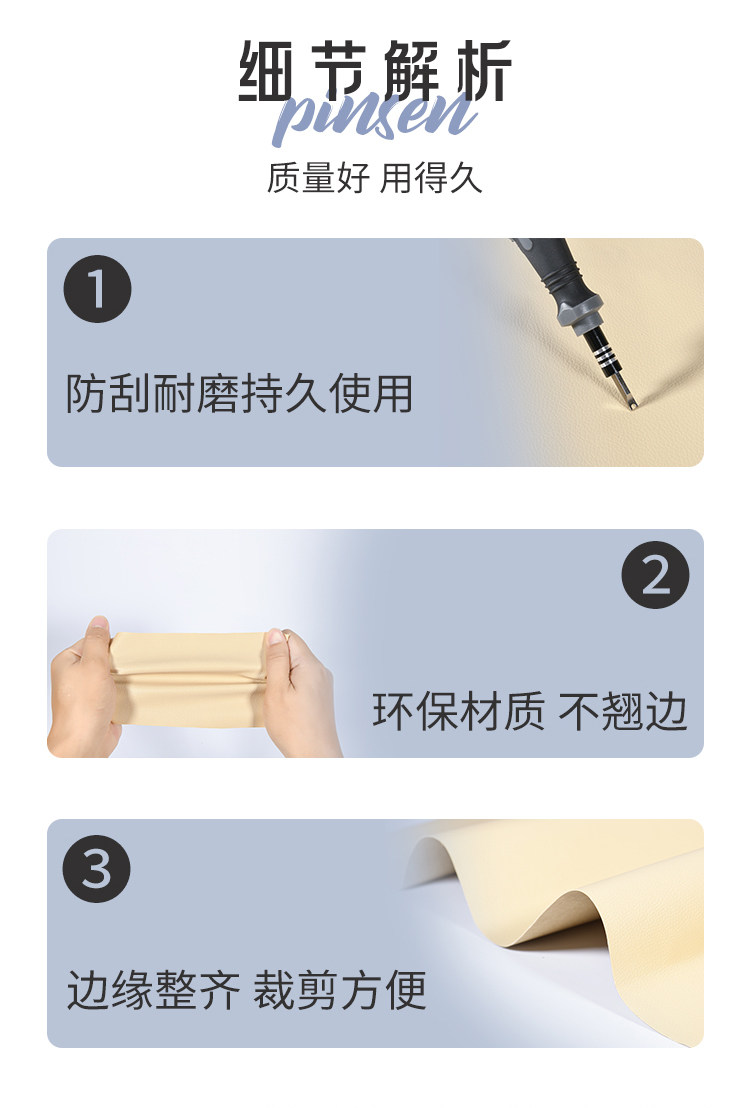 细节解析
pinsen
质量好 用得久

1
防刮耐磨持久使用

2
环保材质 不翘边

3
边缘整齐 裁剪方便