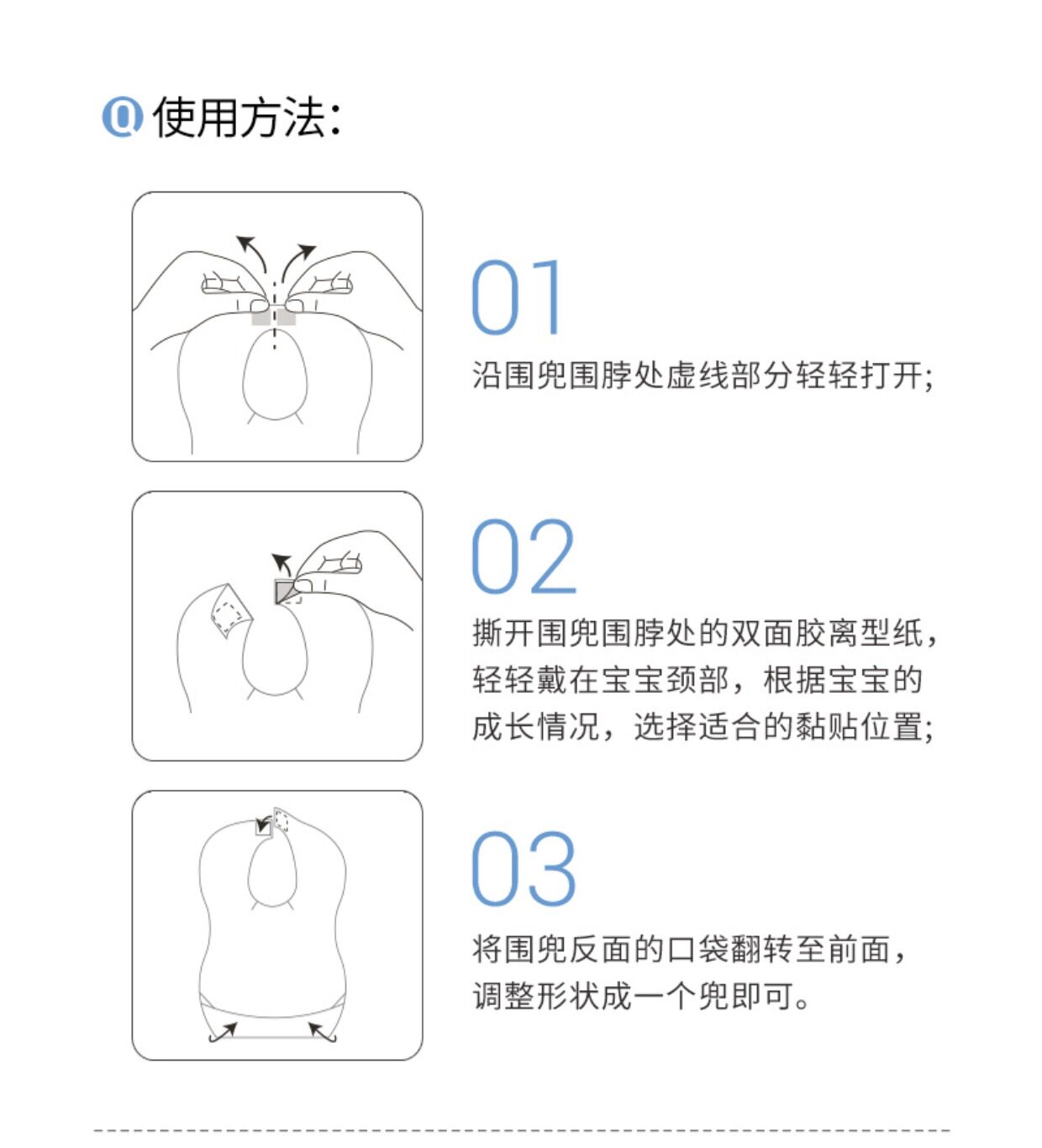 使用方法:

01

沿围兜围脖处虚线部分轻轻打开;

02

撕开围兜围脖处的双面胶离型纸，轻轻戴在宝宝颈部，根据宝宝的成长情况，选择适合的黏贴位置;

03

将围兜反面的口袋翻转至前面，调整形状成一个兜即可。