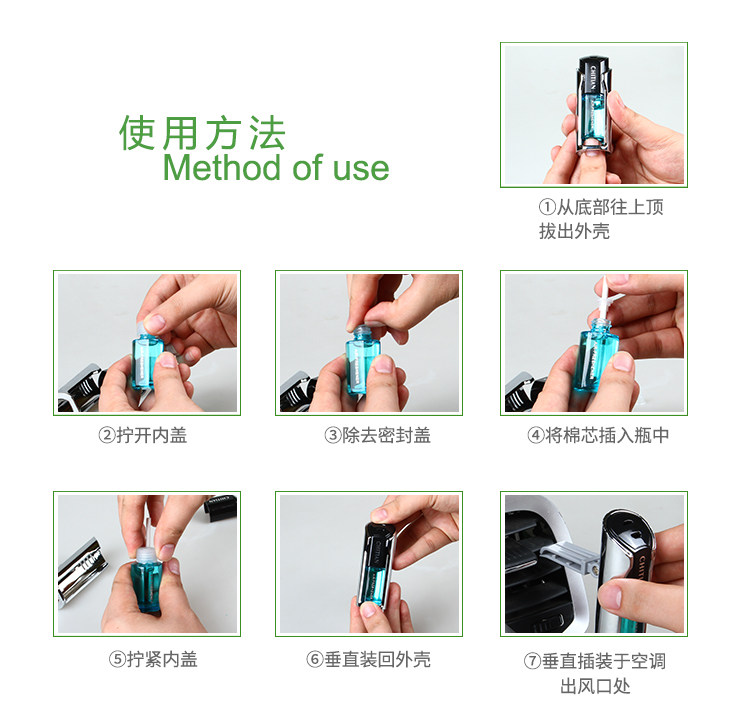 使用方法
Method of use

①从底部往上顶拔出外壳

②拧开内盖

③除去密封盖

④将棉芯插入瓶中

⑤拧紧内盖

⑥垂直装回外壳

⑦垂直插装于空调出风口处