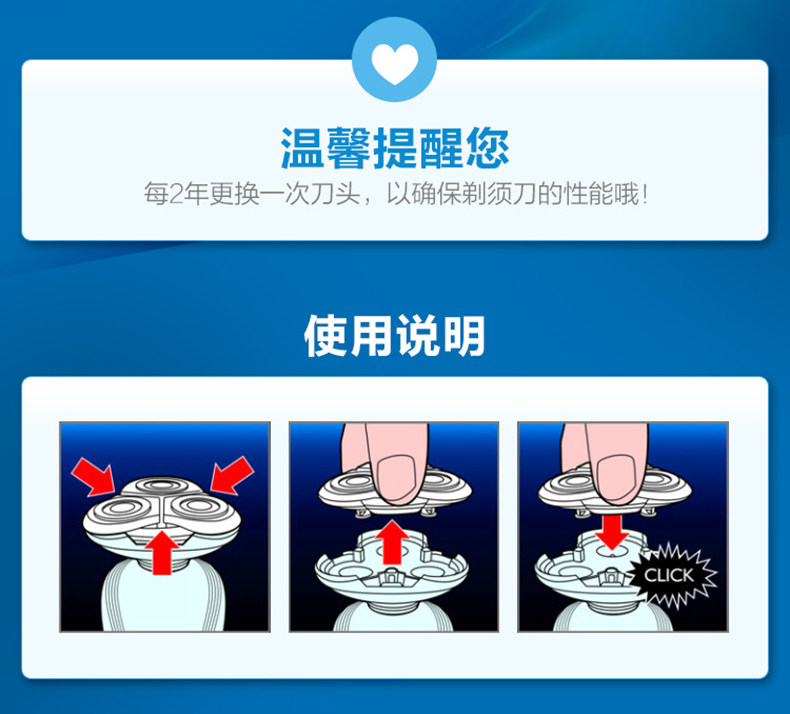 温馨提醒您
每2年更换一次刀头，以确保剃须刀的性能哦！

使用说明

CLICK