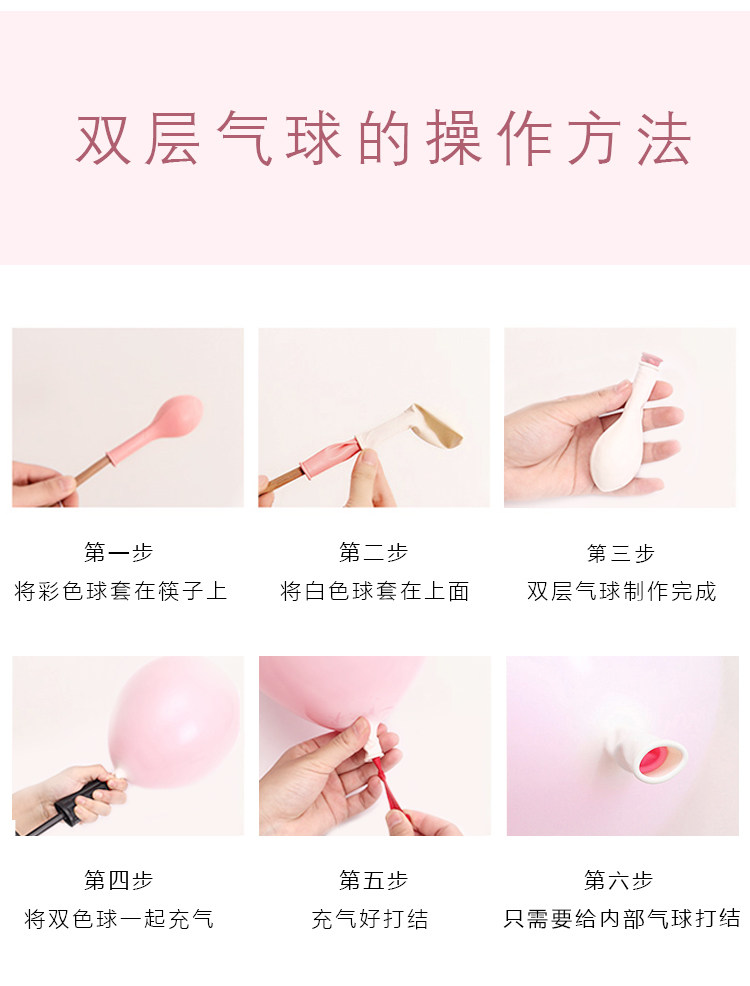 双层气球的操作方法

第一步
将彩色球套在筷子上

第二步
将白色球套在上面

第三步
双层气球制作完成

第四步
将双色球一起充气

第五步
充气好打结

第六步
只需要给内部气球打结