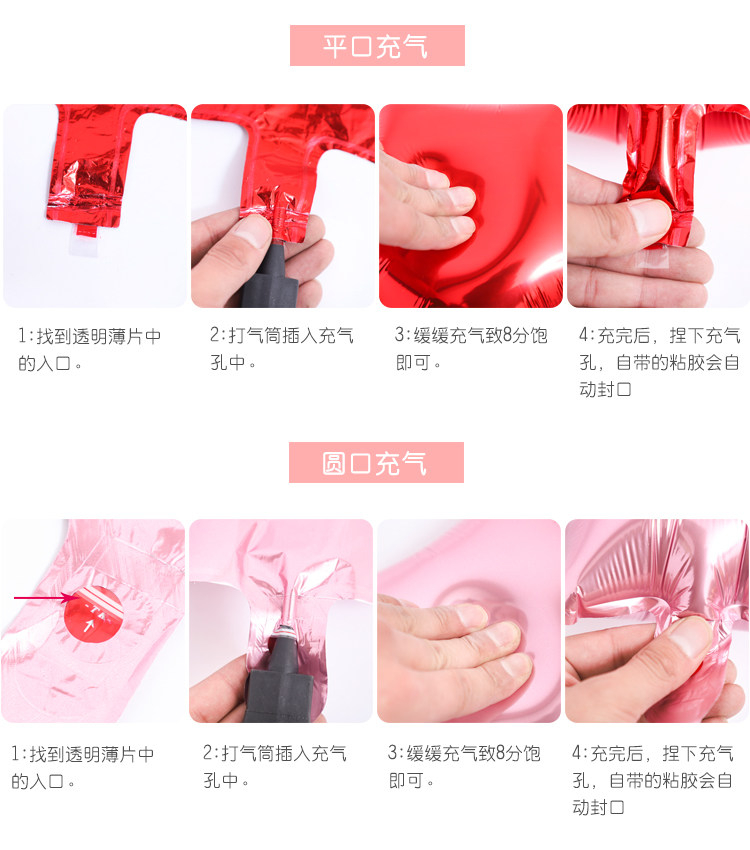 平口充气

1:找到透明薄片中的入口。

2:打气筒插入充气孔中。

3:缓缓充气致8分饱即可。

4:充完后，捏下充气孔，自带的粘胶会自动封口

圆口充气

1:找到透明薄片中的入口。

2:打气筒插入充气孔中。

3:缓缓充气致8分饱即可。

4:充完后，捏下充气孔，自带的粘胶会自动封口