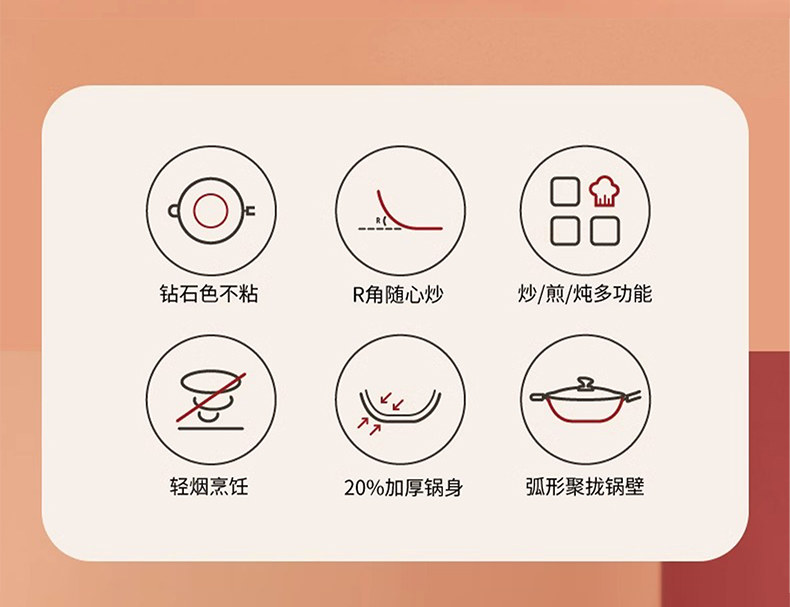 R

钻石色不粘

R角随心炒

炒/煎/炖多功能

轻烟烹饪

20%加厚锅身

弧形聚拢锅壁