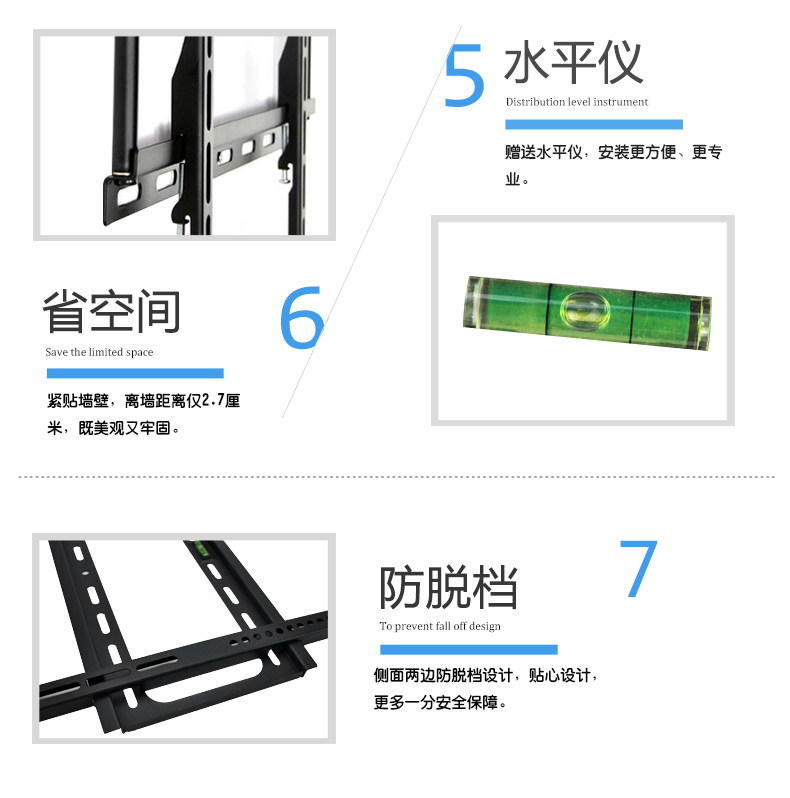 5 水平仪

Distribution level instrument

赠送水平仪，安装更方便、更专业。

省空间

6

Save the limited space

紧贴墙壁，离墙距离仅2.7厘米，既美观又牢固。

防脱档

7

To prevent fall off design

侧面两边防脱档设计，贴心设计，更多一分安全保障。