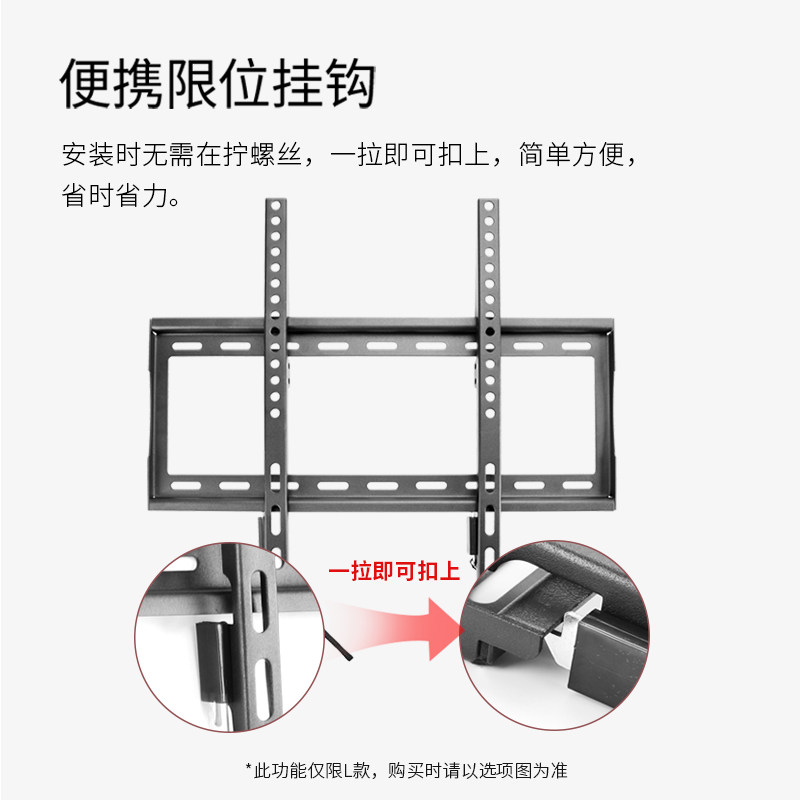 便携限位挂钩

安装时无需在拧螺丝，一拉即可扣上，简单方便，省时省力。

一拉即可扣上

*此功能仅限L款，购买时请以选项图为准