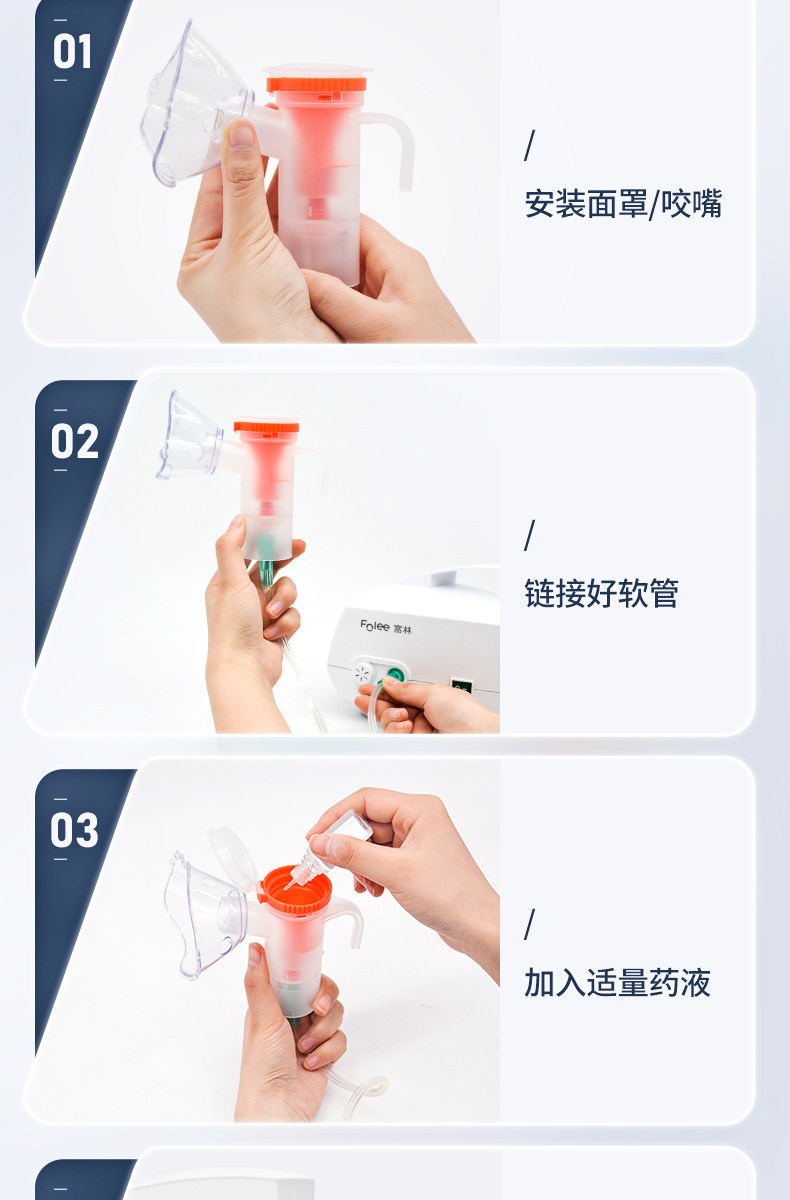 01

/

安装面罩/咬嘴

02

Folee 富林

/

链接好软管

03

/

加入适量药液