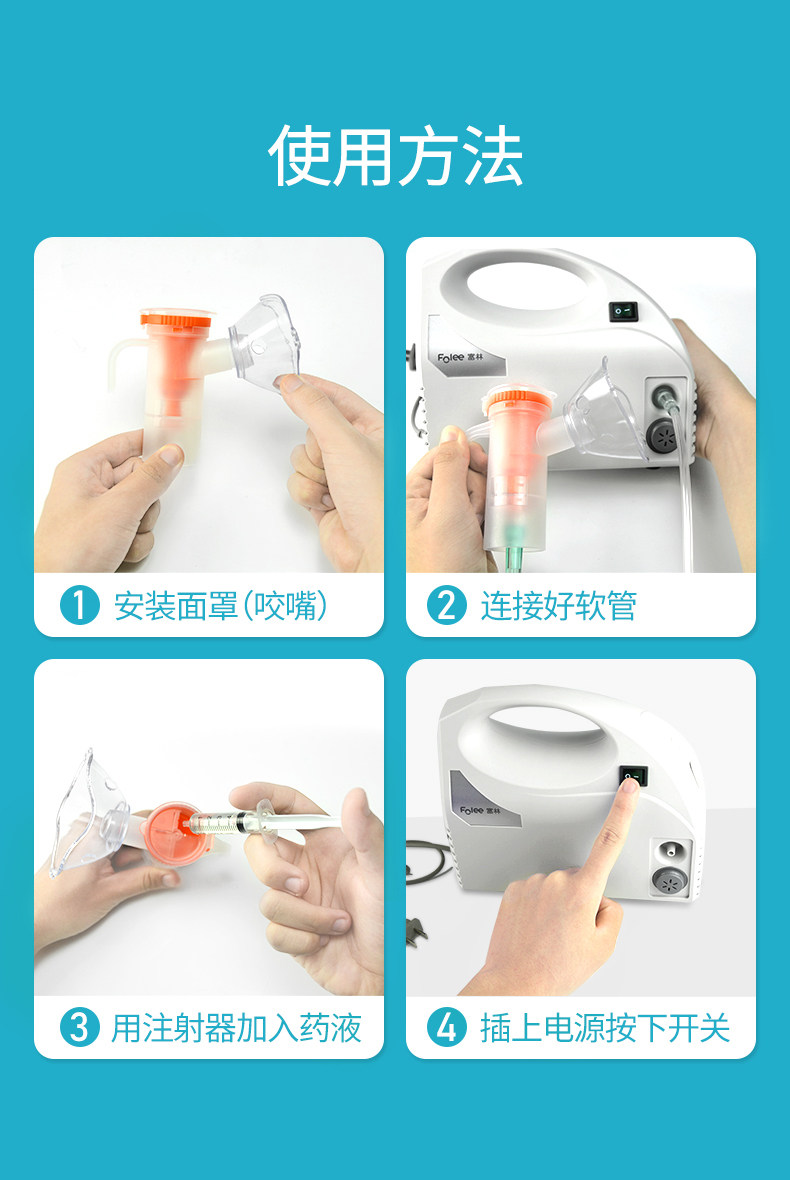 使用方法

Folee 富林

1 安装面罩(咬嘴)

2 连接好软管

Folee 富林

3 用注射器加入药液

4 插上电源按下开关