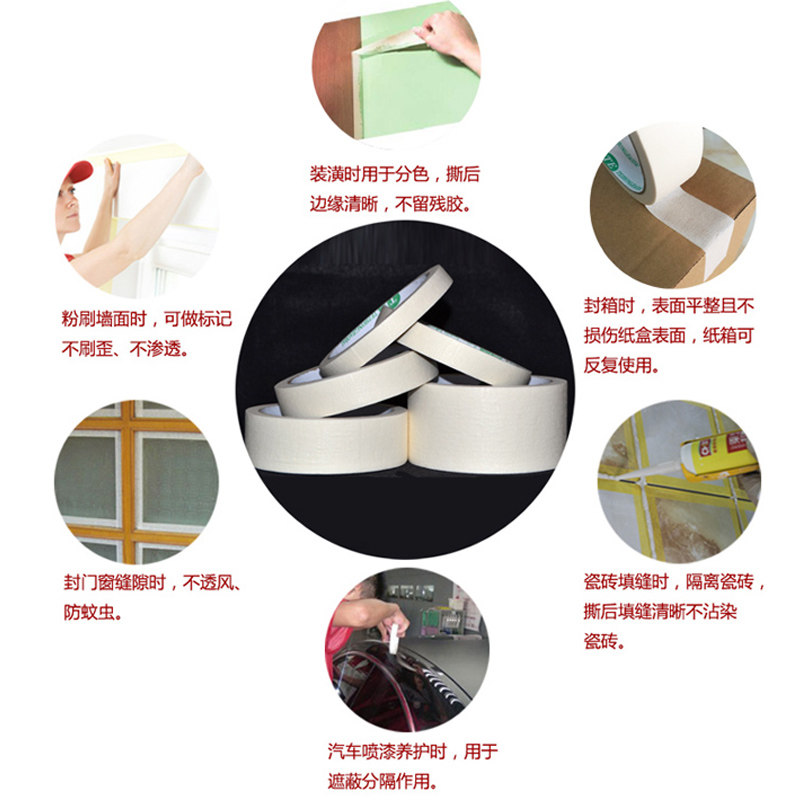 装潢时用于分色，撕后边缘清晰，不留残胶。

粉刷墙面时，可做标记不刷歪、不渗透。

封箱时，表面平整且不损伤纸盒表面，纸箱可反复使用。

封门窗缝隙时，不透风、防蚊虫。

瓷砖填缝时，隔离瓷砖，撕后填缝清晰不沾染瓷砖。

汽车喷漆养护时，用于遮蔽分隔作用。