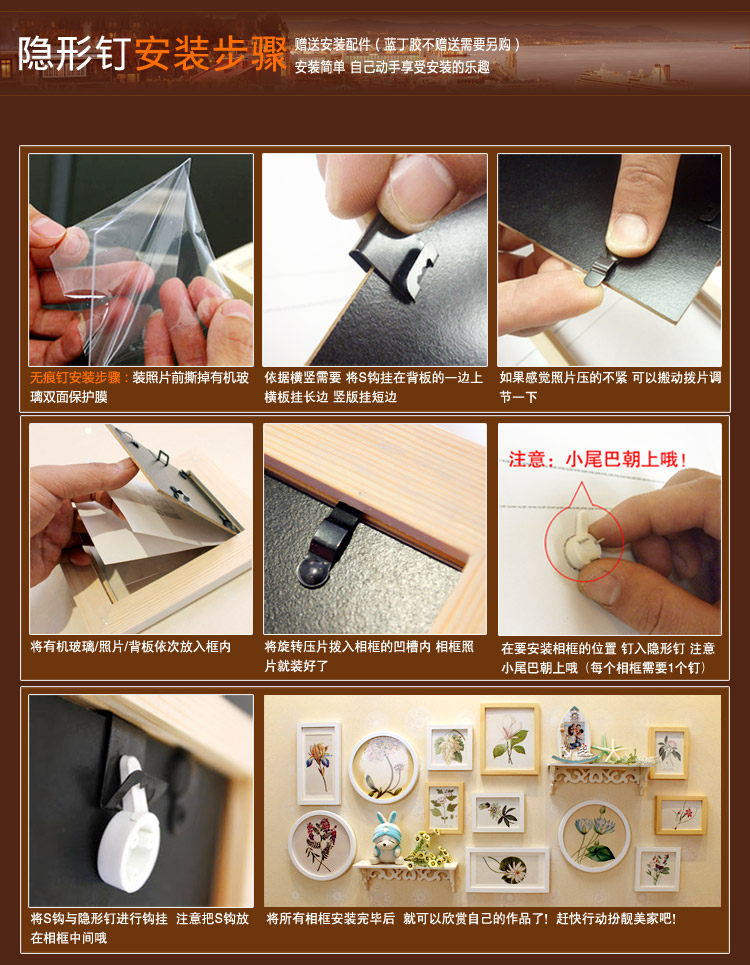 隐形钉安装步骤

赠送安装配件（蓝丁胶不赠送需要另购）
安装简单 自己动手享受安装的乐趣

无痕钉安装步骤：装照片前撕掉有机玻璃双面保护膜

依据横竖需要 将S钩挂在背板的一边上 横板挂长边 竖版挂短边

如果感觉照片压的不紧 可以搬动拨片调节一下

将有机玻璃/照片/背板依次放入框内

将旋转压片拨入相框的凹槽内 相框照片就装好了

注意：小尾巴朝上哦！

在要安装相框的位置 钉入隐形钉 注意小尾巴朝上哦（每个相框需要1个钉）

将S钩与隐形钉进行钩挂 注意把S钩放在相框中间哦

将所有相框安装完毕后 就可以欣赏自己的作品了！赶快行动扮靓美家吧！