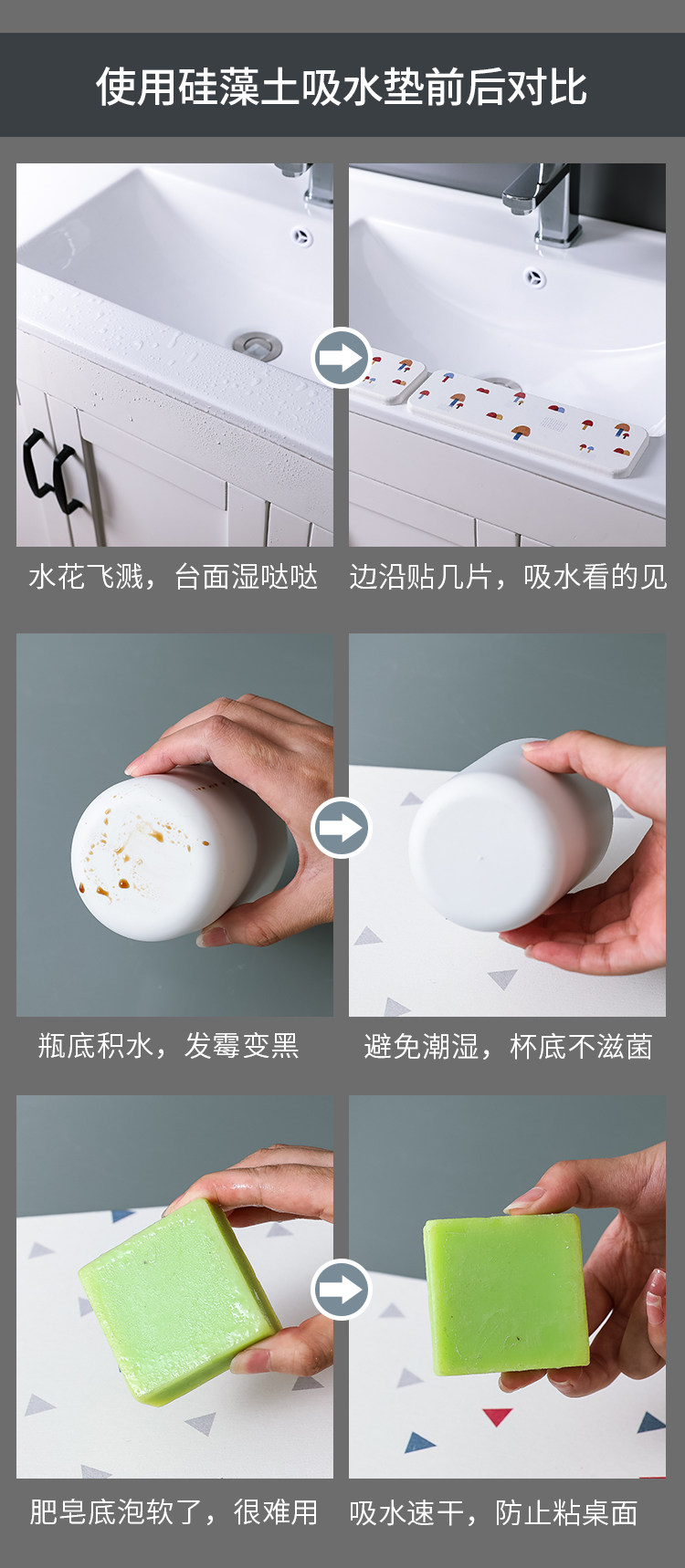 使用硅藻土吸水垫前后对比

水花飞溅，台面湿哒哒

边沿贴几片，吸水看的见

瓶底积水，发霉变黑

避免潮湿，杯底不滋菌

肥皂底泡软了，很难用

吸水速干，防止粘桌面