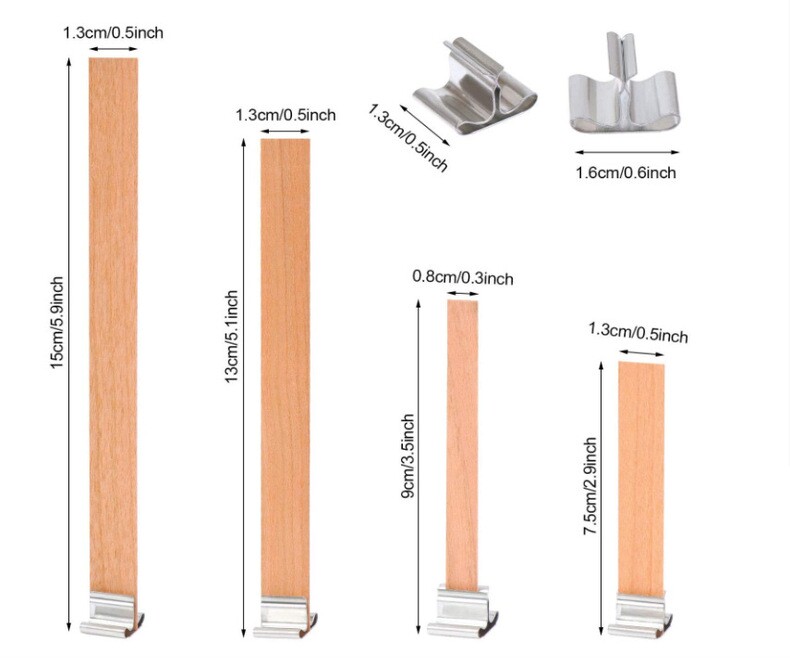 1.3cm/0.5inch
15cm/5.9inch
1.3cm/0.5inch
13cm/5.1inch
1.3cm/0.5inch
1.6cm/0.6inch
0.8cm/0.3inch
9cm/3.5inch
1.3cm/0.5inch
7.5cm/2.9inch