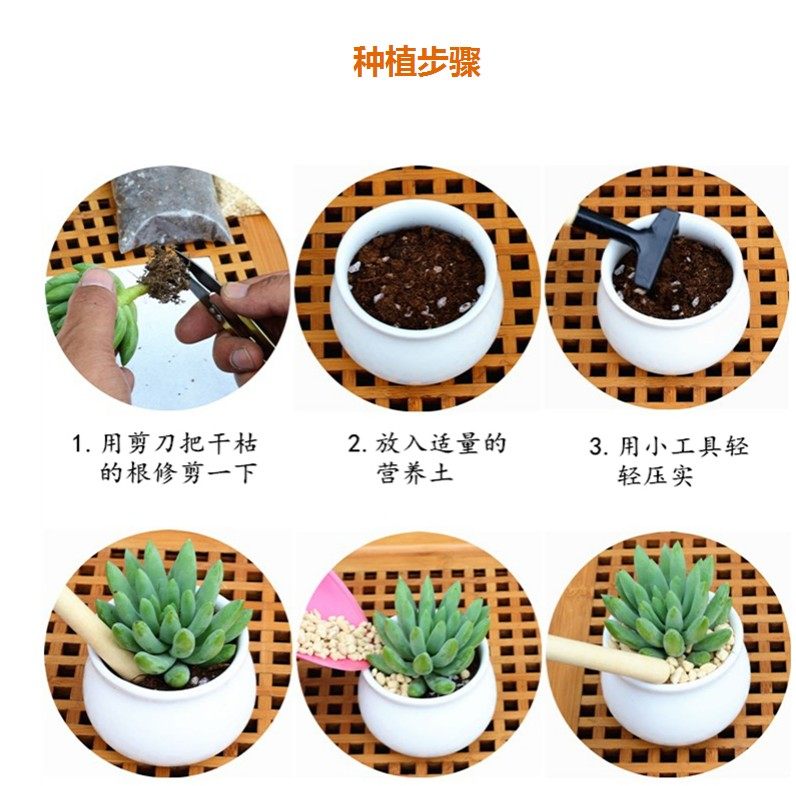 种植步骤

1. 用剪刀把干枯的根修剪一下

2. 放入适量的营养土

3. 用小工具轻轻压实