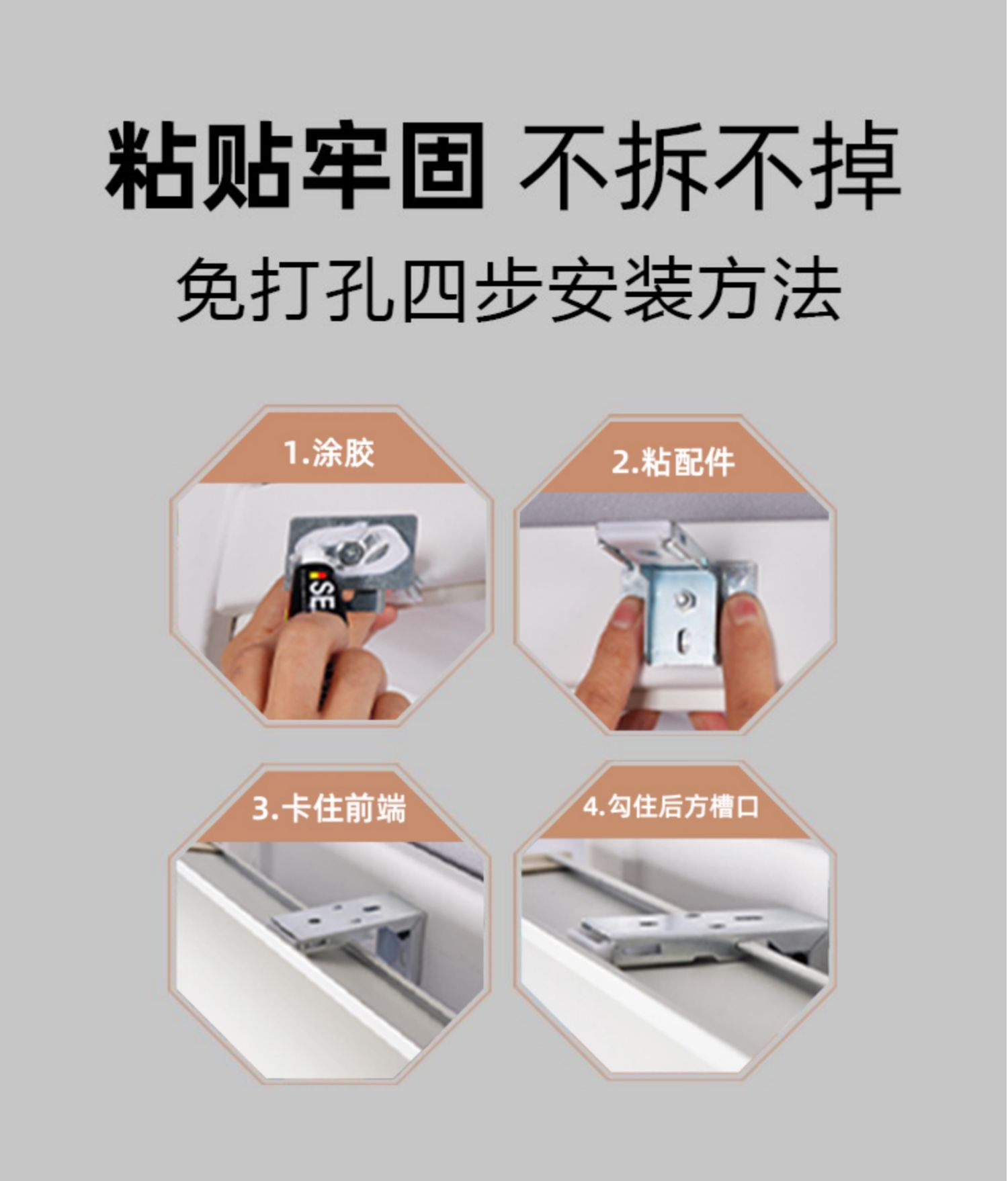 粘贴牢固 不拆不掉

免打孔四步安装方法

1.涂胶

SE

2.粘配件

3.卡住前端

4.勾住后方槽口