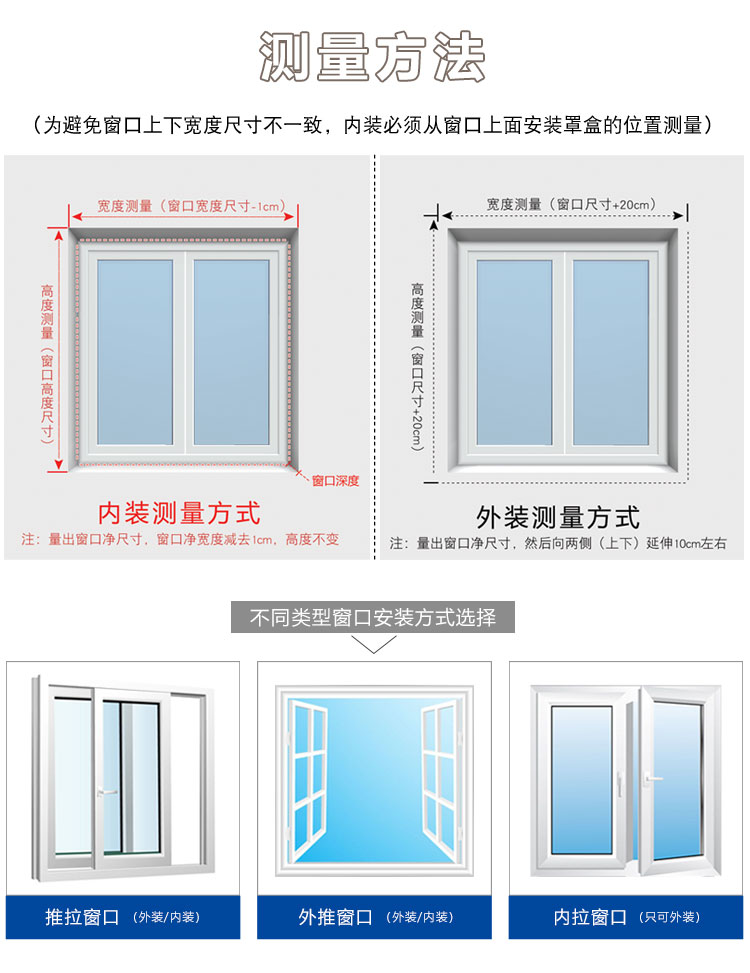 测量方法

（为避免窗口上下宽度尺寸不一致，内装必须从窗口上面安装罩盒的位置测量）

宽度测量（窗口宽度尺寸-1cm）

高度测量（窗口高度尺寸）

窗口深度

内装测量方式

注：量出窗口净尺寸，窗口净宽度减去1cm，高度不变

宽度测量（窗口尺寸+20cm）

高度测量（窗口尺寸+20cm）

外装测量方式

注：量出窗口净尺寸，然后向两侧（上下）延伸10cm左右

不同类型窗口安装方式选择

推拉窗口（外装/内装）

外推窗口（外装/内装）

内拉窗口（只可外装）