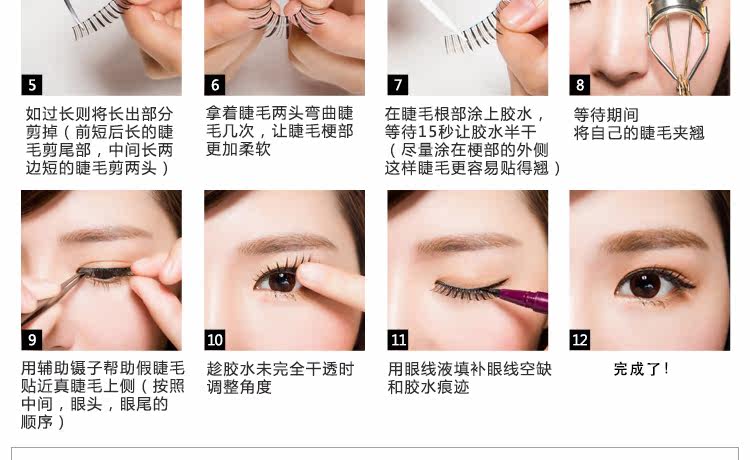 5

如过长则将长出部分剪掉（前短后长的睫毛剪尾部，中间长两边短的睫毛剪两头）

6

拿着睫毛两头弯曲睫毛几次，让睫毛梗部更加柔软

7

在睫毛根部涂上胶水，等待15秒让胶水半干（尽量涂在梗部的外侧这样睫毛更容易贴得翘）

8

等待期间将自己的睫毛夹翘

9

用辅助镊子帮助假睫毛贴近真睫毛上侧（按照中间，眼头，眼尾的顺序）

10

趁胶水未完全干透时调整角度

11

用眼线液填补眼线空缺和胶水痕迹

12

完成了！