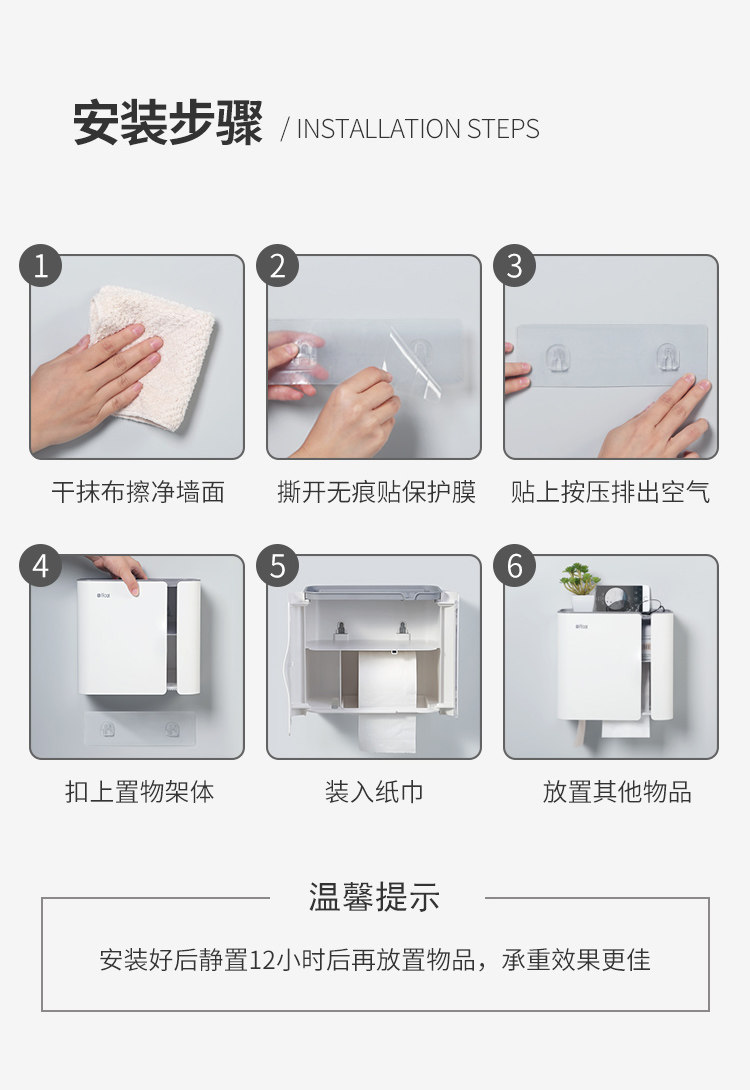 安装步骤 / INSTALLATION STEPS

1
干抹布擦净墙面

2
撕开无痕贴保护膜

3
贴上按压排出空气

4
扣上置物架体

5
装入纸巾

6
放置其他物品

温馨提示

安装好后静置12小时后再放置物品，承重效果更佳