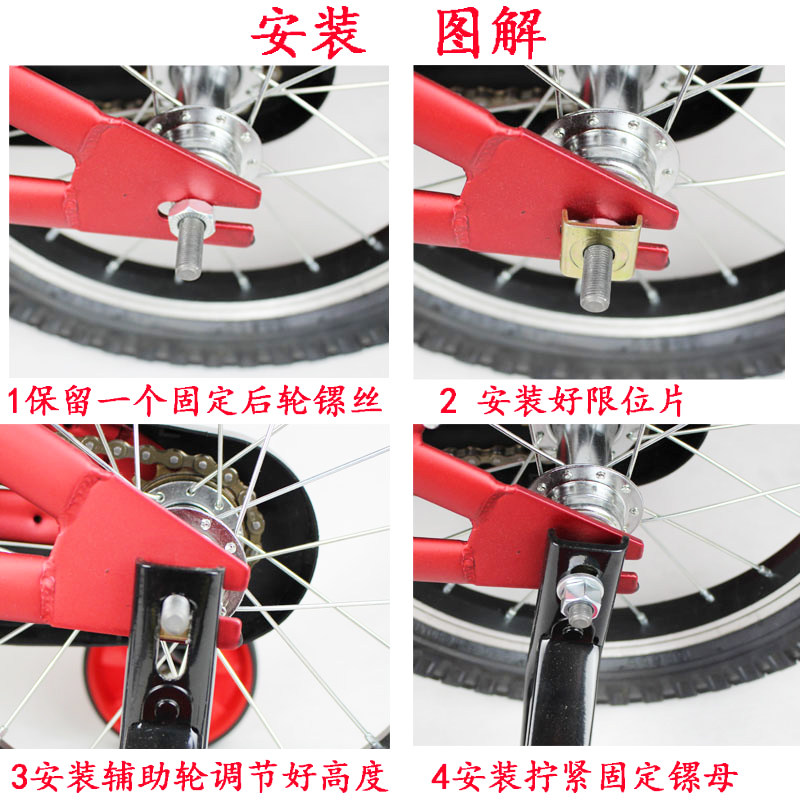 安装 图解

1保留一个固定后轮镙丝

2 安装好限位片

3安装辅助轮调节好高度

4安装拧紧固定镙母