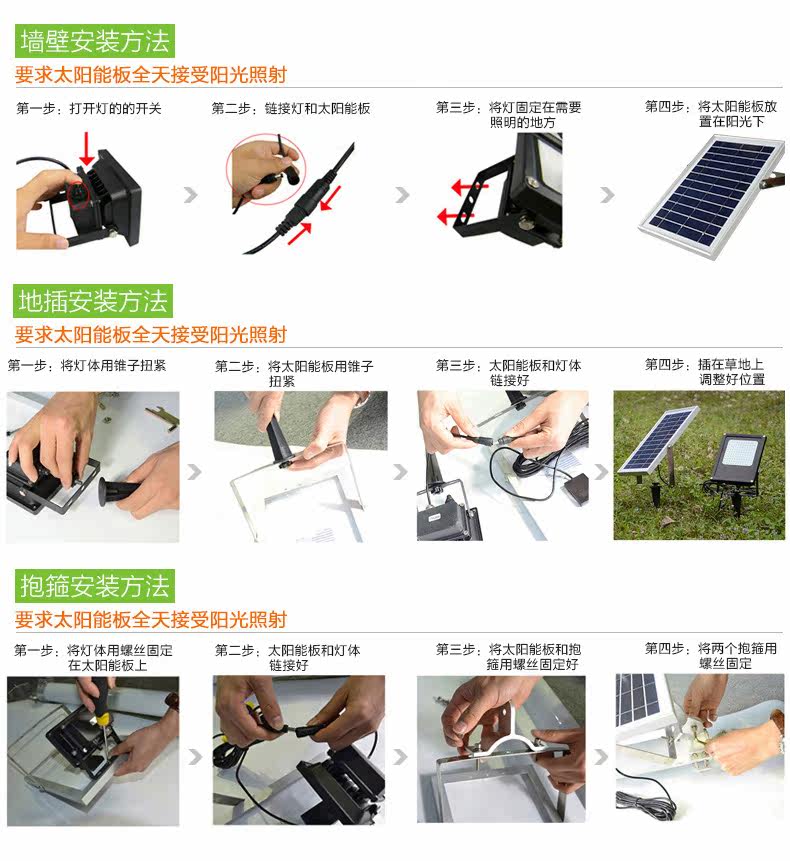 墙壁安装方法

要求太阳能板全天接受阳光照射

第一步：打开灯的的开关

第二步：链接灯和太阳能板

第三步：将灯固定在需要照明的地方

第四步：将太阳能板放置在阳光下

地插安装方法

要求太阳能板全天接受阳光照射

第一步：将灯体用锥子扭紧

第二步：将太阳能板用锥子扭紧

第三步：太阳能板和灯体链接好

第四步：插在草地上调整好位置

抱箍安装方法

要求太阳能板全天接受阳光照射

第一步：将灯体用螺丝固定在太阳能板上

第二步：太阳能板和灯体链接好

第三步：将太阳能板和抱箍用螺丝固定好

第四步：将两个抱箍用螺丝固定