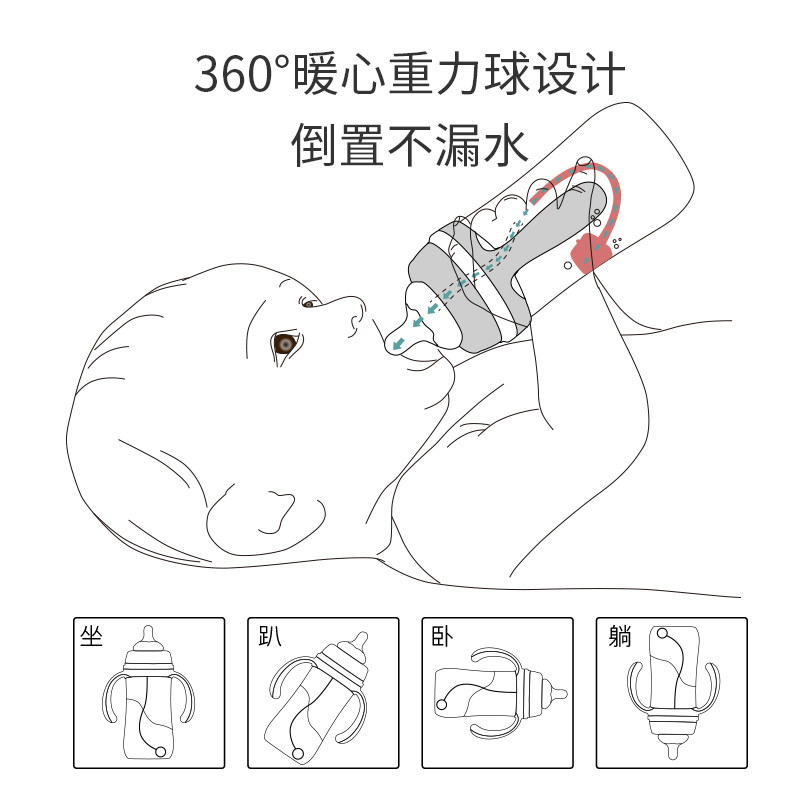 360°暖心重力球设计
倒置不漏水

坐

趴

卧

躺