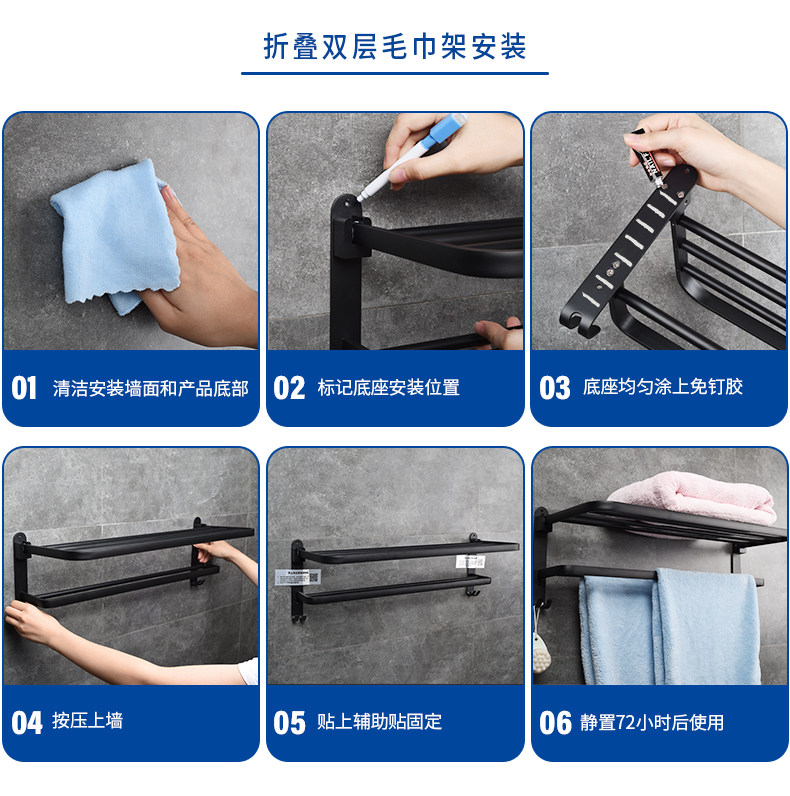 折叠双层毛巾架安装

01 清洁安装墙面和产品底部

02 标记底座安装位置

03 底座均匀涂上免钉胶

04 按压上墙

05 贴上辅助贴固定

06 静置72小时后使用