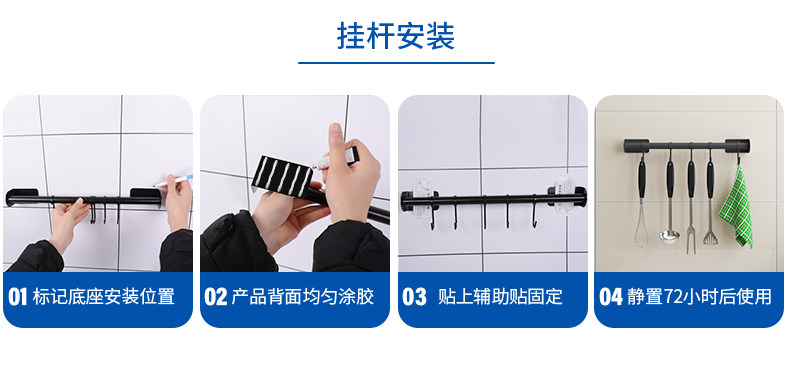 挂杆安装

01 标记底座安装位置

02 产品背面均匀涂胶

03 贴上辅助贴固定

04 静置72小时后使用