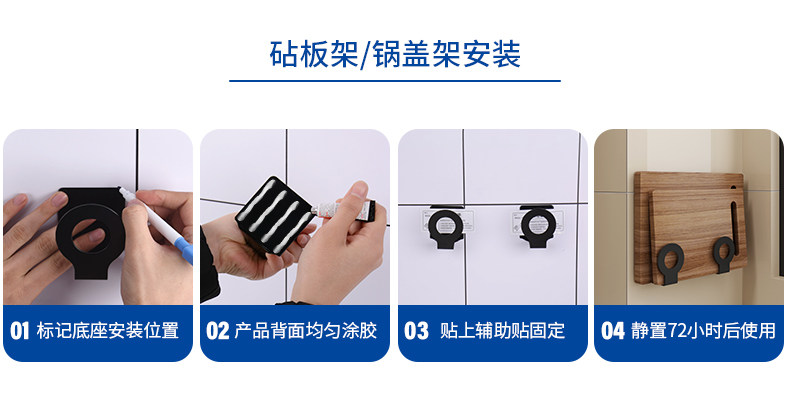 砧板架/锅盖架安装

01 标记底座安装位置

02 产品背面均匀涂胶

03 贴上辅助贴固定

04 静置72小时后使用