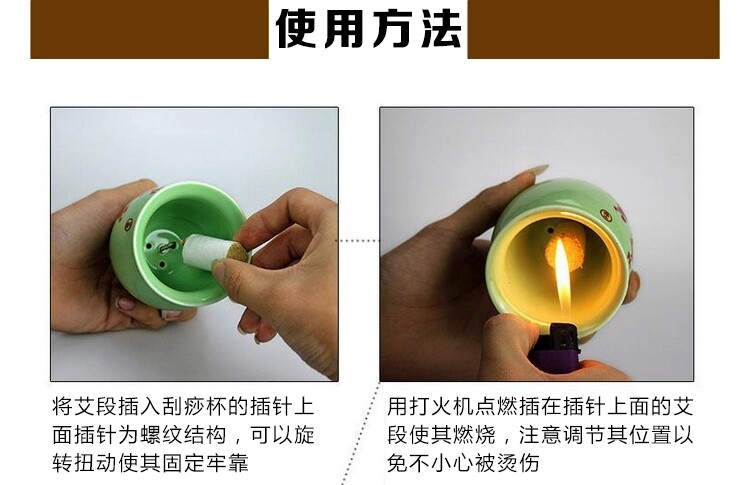 使用方法

将艾段插入刮痧杯的插针上面插针为螺纹结构，可以旋转扭动使其固定牢靠

用打火机点燃插在插针上面的艾段使其燃烧，注意调节其位置以免不小心被烫伤