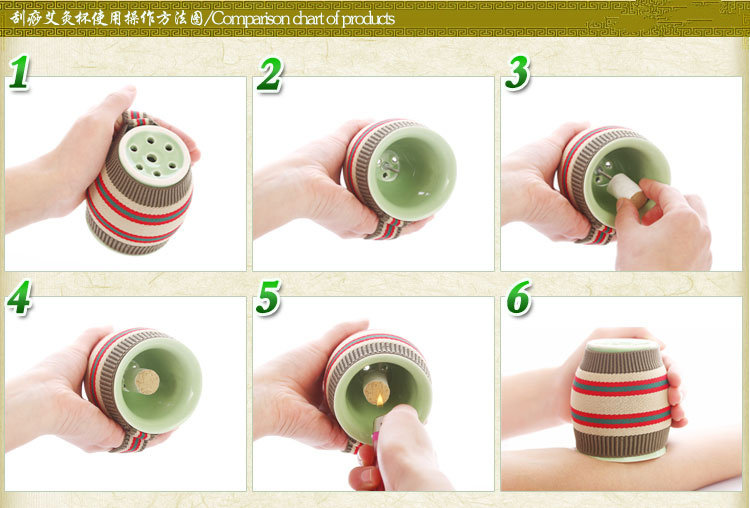 刮痧艾灸杯使用操作方法图/Comparison chart of products

1

2

3

4

5

6