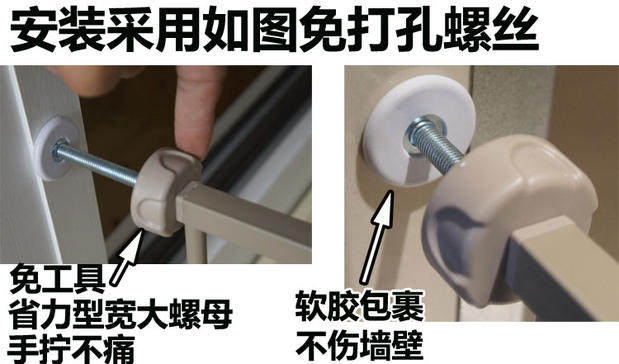 安装采用如图免打孔螺丝

免工具
省力型宽大螺母
手拧不痛

软胶包裹
不伤墙壁