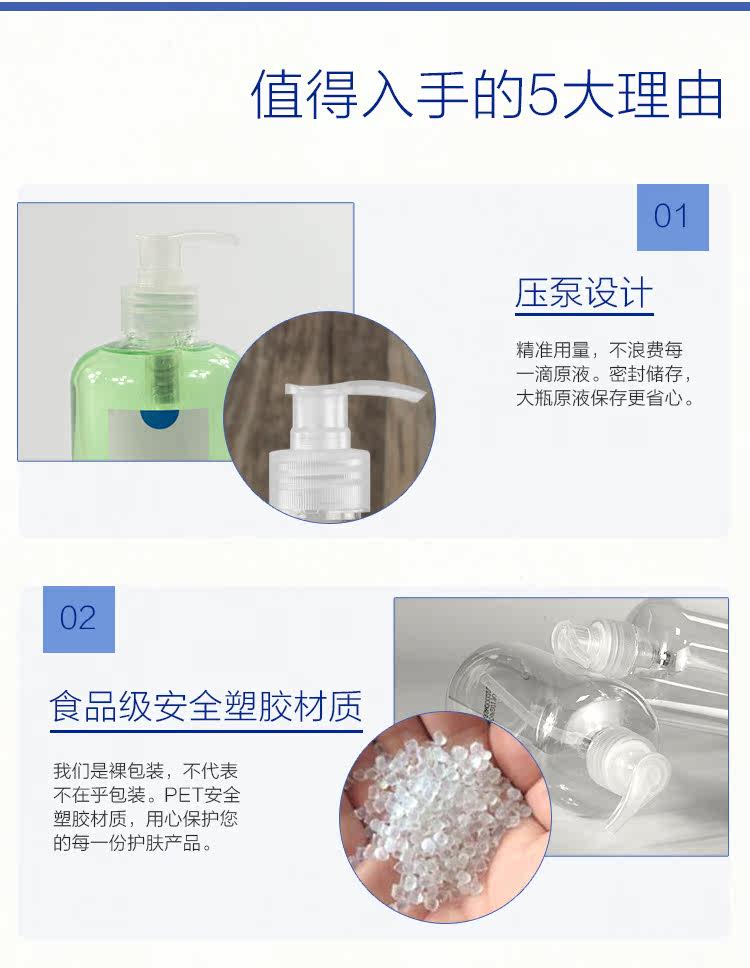 值得入手的5大理由

01

压泵设计

精准用量，不浪费每一滴原液。密封储存，大瓶原液保存更省心。

02

食品级安全塑胶材质

我们是裸包装，不代表不在乎包装。PET安全塑胶材质，用心保护您的每一份护肤产品。