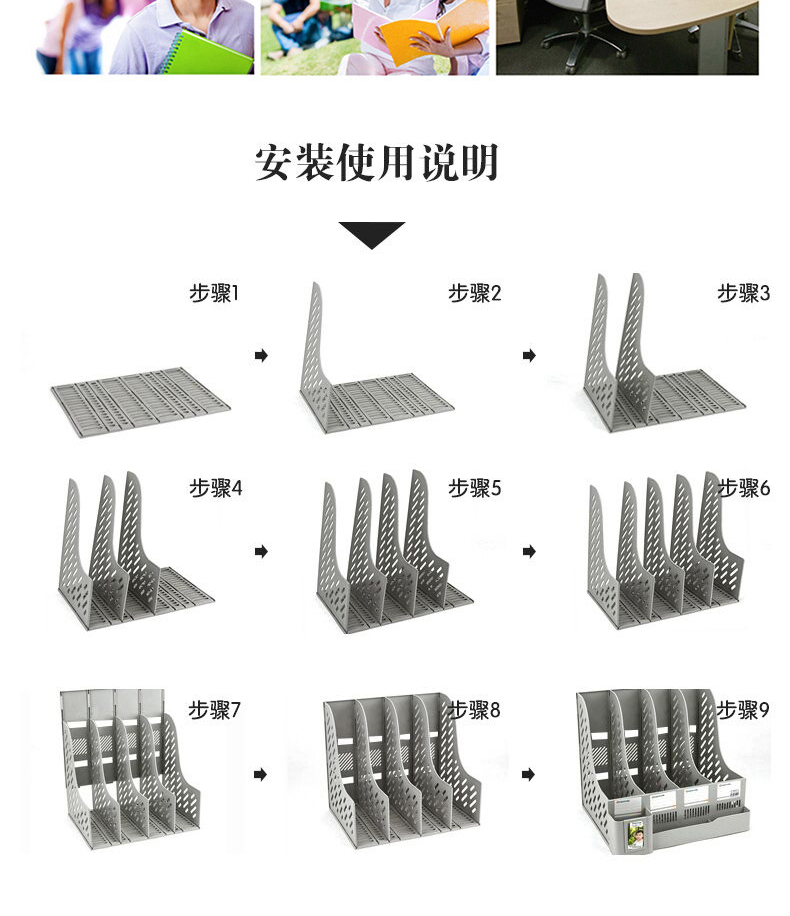 安装使用说明

步骤1

步骤2

步骤3

步骤4

步骤5

步骤6

步骤7

步骤8

步骤9