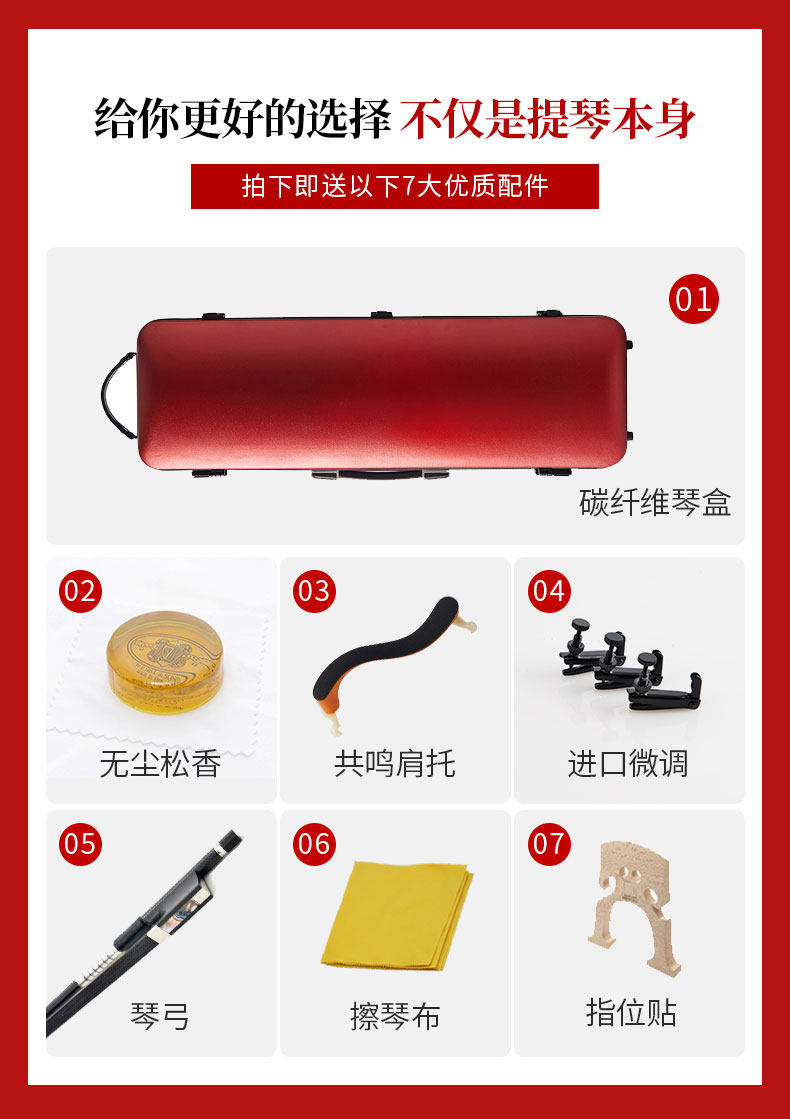 给你更好的选择 不仅是提琴本身

拍下即送以下7大优质配件

01

碳纤维琴盒

02

无尘松香

03

共鸣肩托

04

进口微调

05

琴弓

06

擦琴布

07

指位贴