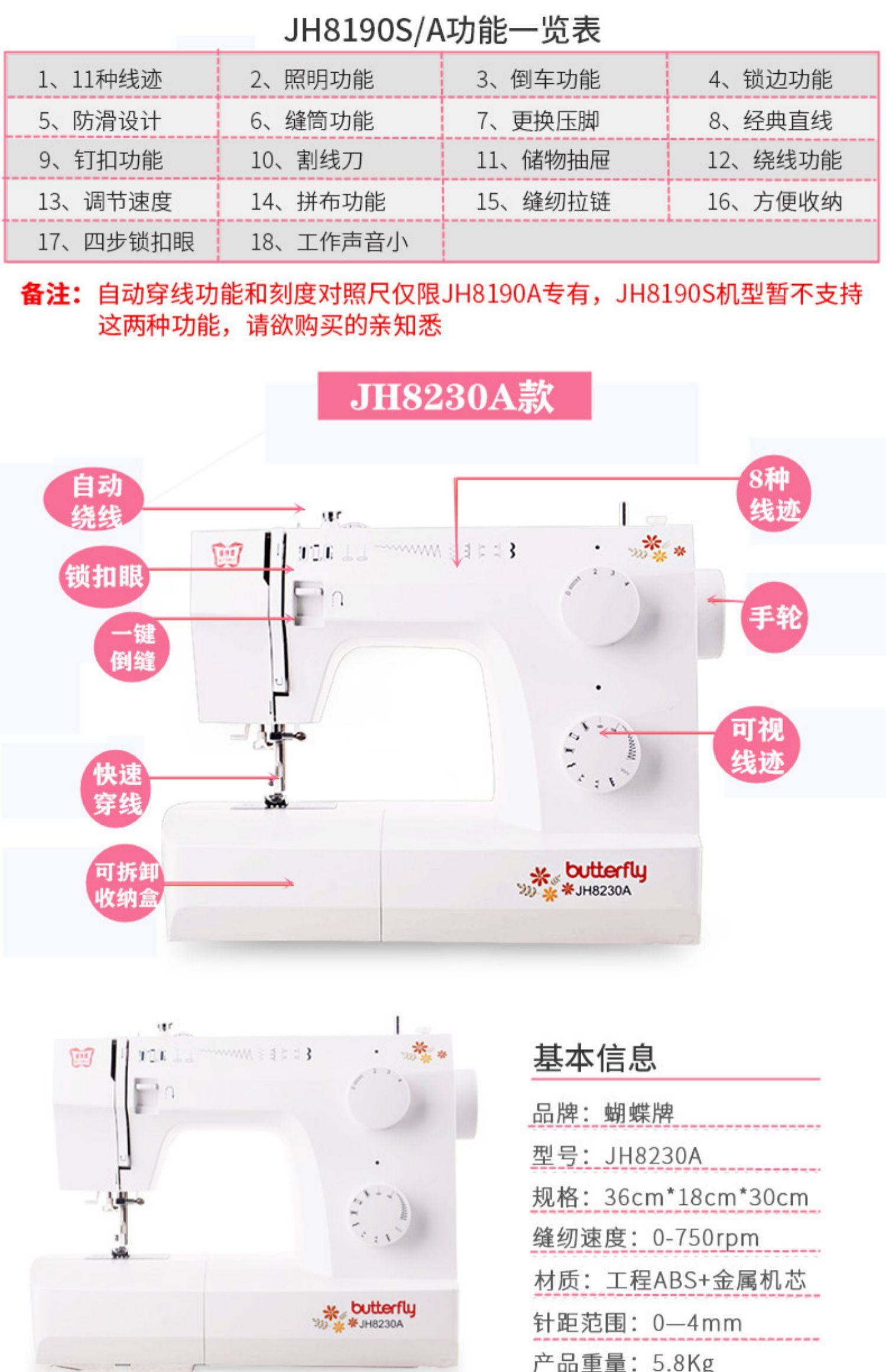 JH8190S/A功能一览表

| 1、11种线迹 | 2、照明功能 | 3、倒车功能 | 4、锁边功能 |
|---|---|---|---|
| 5、防滑设计 | 6、缝筒功能 | 7、更换压脚 | 8、经典直线 |
| 9、钉扣功能 | 10、割线刀 | 11、储物抽屉 | 12、绕线功能 |
| 13、调节速度 | 14、拼布功能 | 15、缝纫拉链 | 16、方便收纳 |
| 17、四步锁扣眼 | 18、工作声音小 | | |

备注：自动穿线功能和刻度对照尺仅限JH8190A专有，JH8190S机型暂不支持这两种功能，请欲购买的亲知悉

JH8230A款

自动绕线

锁扣眼

一键倒缝

快速穿线

可拆卸收纳盒

8种线迹

手轮

可视线迹

butterfly
JH8230A

butterfly
JH8230A

基本信息

品牌：蝴蝶牌

型号：JH8230A

规格：36cm*18cm*30cm

缝纫速度：0-750rpm

材质：工程ABS+金属机芯

针距范围：0—4mm

产品重量：5.8Kg