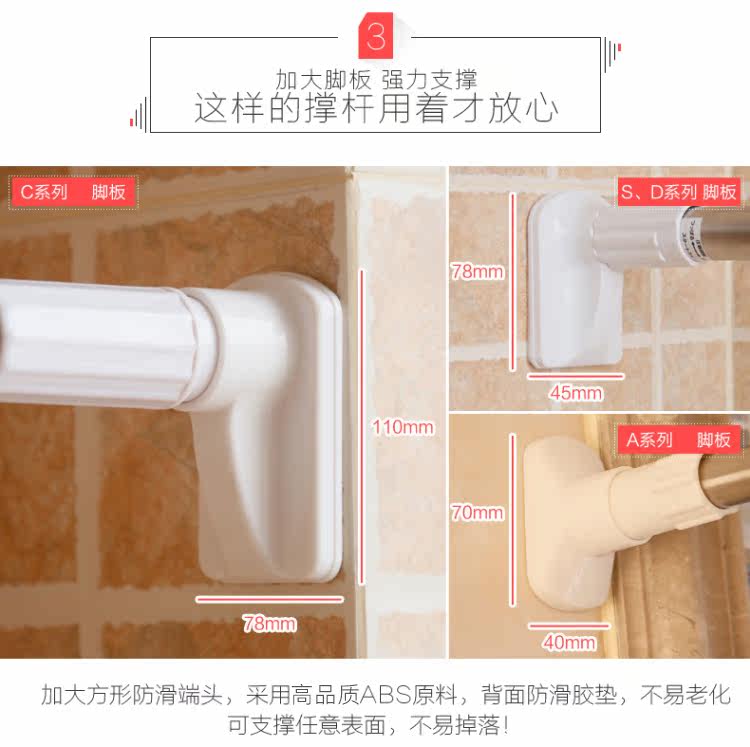 3

加大脚板 强力支撑
这样的撑杆用着才放心

C系列 脚板

110mm

78mm

S、D系列 脚板

78mm

45mm

A系列 脚板

70mm

40mm

加大方形防滑端头，采用高品质ABS原料，背面防滑胶垫，不易老化
可支撑任意表面，不易掉落！